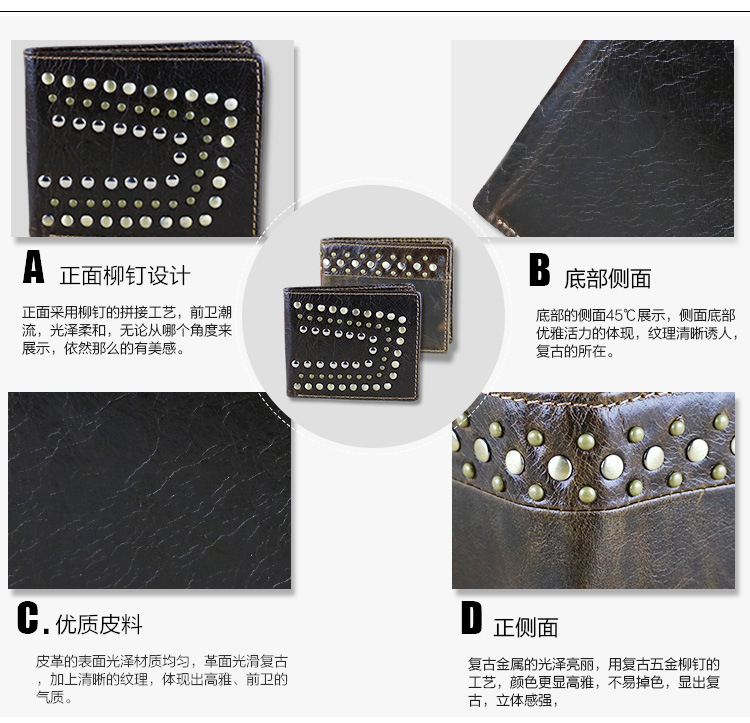 A 正面柳钉设计

正面采用柳钉的拼接工艺，前卫潮流，光泽柔和，无论从哪个角度来展示，依然那么的有美感。

B 底部侧面

底部的侧面45℃展示，侧面底部优雅活力的体现，纹理清晰诱人，复古的所在。

C. 优质皮料

皮革的表面光泽材质均匀，革面光滑复古，加上清晰的纹理，体现出高雅、前卫的气质。

D 正侧面

复古金属的光泽亮丽，用复古五金柳钉的工艺，颜色更显高雅，不易掉色，显出复古，立体感强，