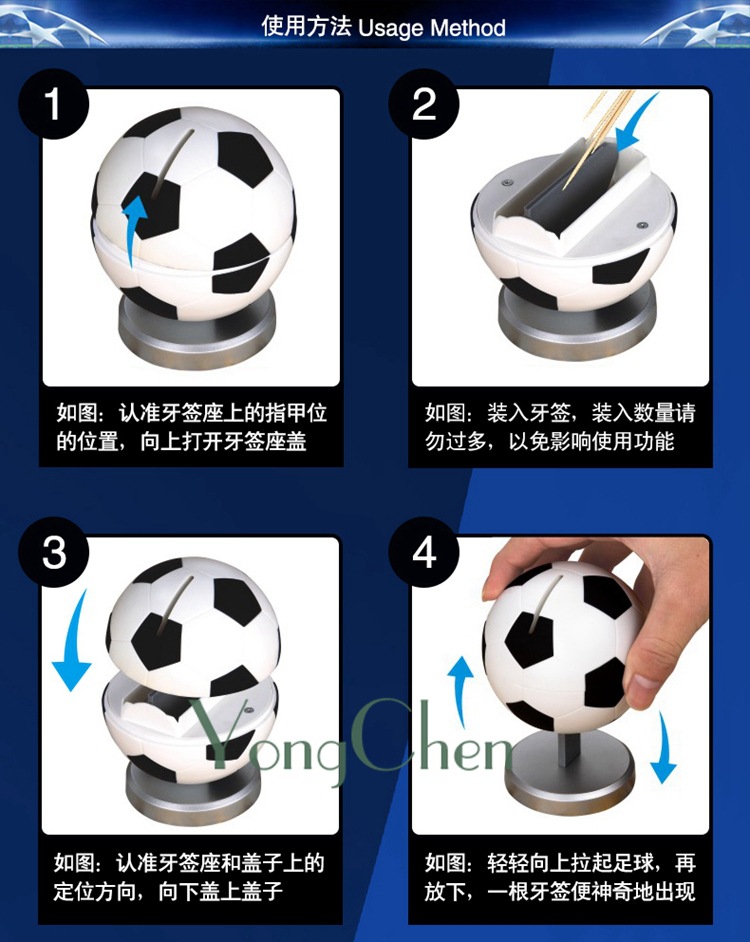 使用方法 Usage Method

1

如图：认准牙签座上的指甲位的位置，向上打开牙签座盖

2

如图：装入牙签，装入数量请勿过多，以免影响使用功能

3

如图：认准牙签座和盖子上的定位方向，向下盖上盖子

4

如图：轻轻向上拉起足球，再放下，一根牙签便神奇地出现

YongChen