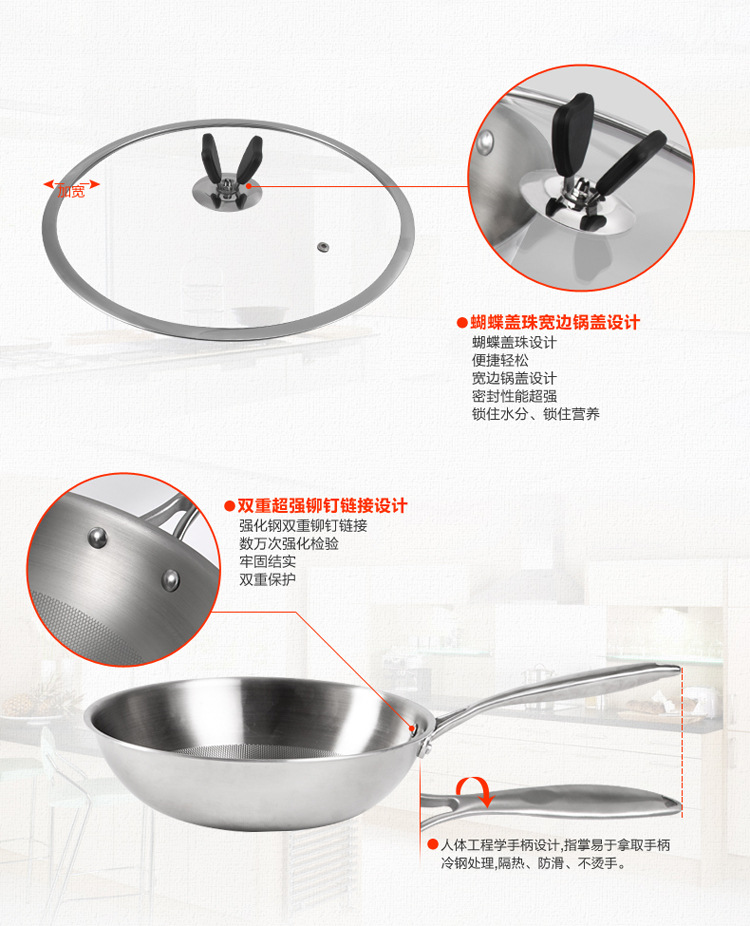 加宽

●蝴蝶盖珠宽边锅盖设计
蝴蝶盖珠设计
便捷轻松
宽边锅盖设计
密封性能超强
锁住水分、锁住营养

●双重超强铆钉链接设计
强化钢双重铆钉链接
数万次强化检验
牢固结实
双重保护

●人体工程学手柄设计,指掌易于拿取手柄
冷钢处理,隔热、防滑、不烫手。