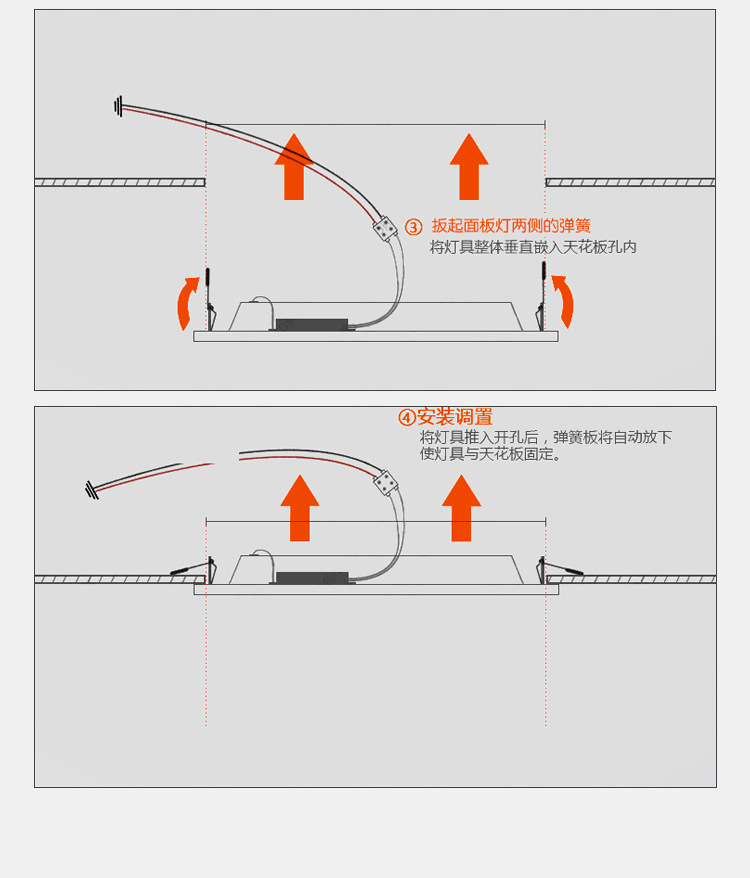 ③ 扳起面板灯两侧的弹簧
将灯具整体垂直嵌入天花板孔内

④安装调置
将灯具推入开孔后，弹簧板将自动放下使灯具与天花板固定。