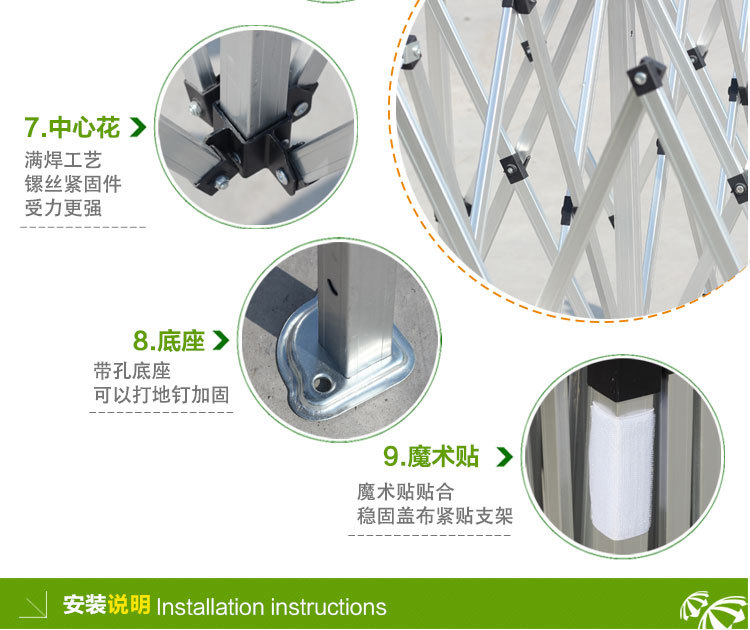 7.中心花

满焊工艺
镙丝紧固件
受力更强

8.底座

带孔底座
可以打地钉加固

9.魔术贴

魔术贴贴合
稳固盖布紧贴支架

安装说明 Installation instructions