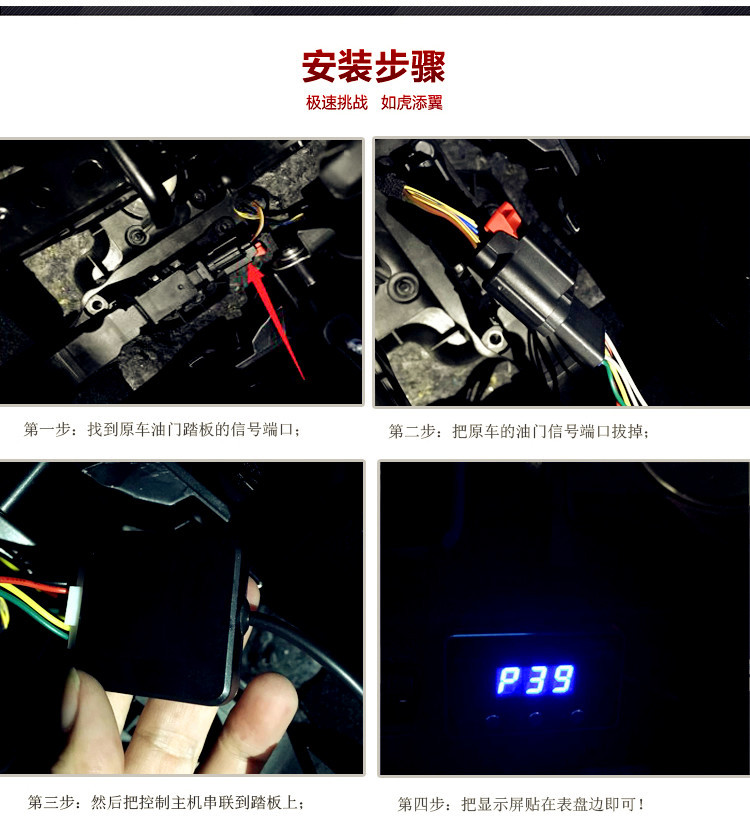 安装步骤

极速挑战　如虎添翼

第一步：找到原车油门踏板的信号端口；

第二步：把原车的油门信号端口拔掉；

第三步：然后把控制主机串联到踏板上；

P39

第四步：把显示屏贴在表盘边即可！