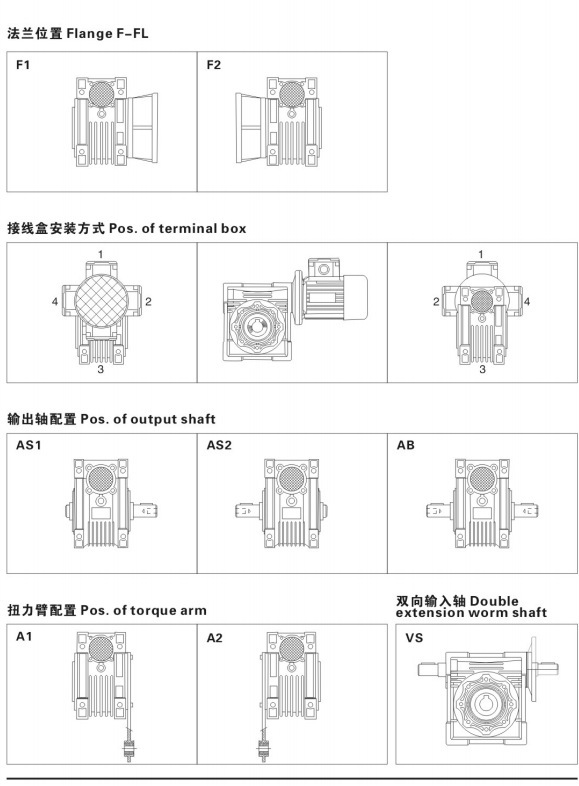 法兰位置 Flange F-FL

F1

F2

接线盒安装方式 Pos. of terminal box

1
4
2
3

1
2
4
3

输出轴配置 Pos. of output shaft

AS1

AS2

AB

扭力臂配置 Pos. of torque arm

A1

A2

双向输入轴 Double extension worm shaft

VS