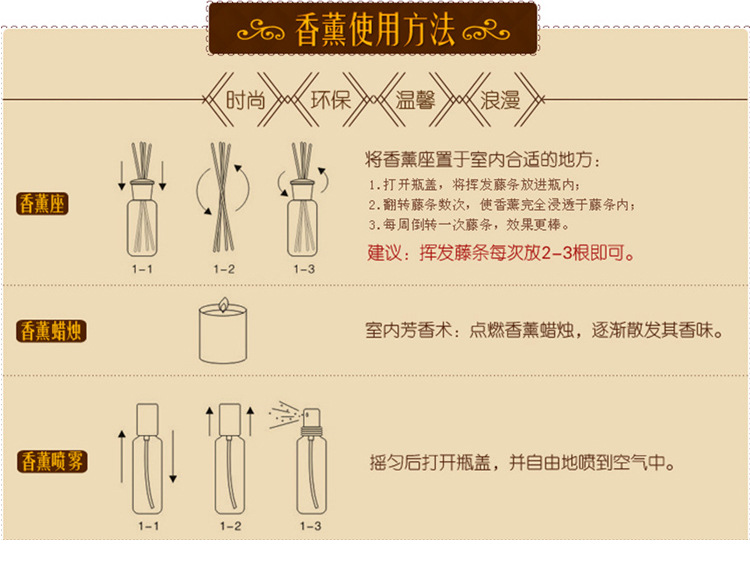 香薰使用方法

时尚 环保 温馨 浪漫

香薰座

1-1 1-2 1-3

将香薰座置于室内合适的地方：
1.打开瓶盖，将挥发藤条放进瓶内；
2.翻转藤条数次，使香薰完全浸透于藤条内；
3.每周倒转一次藤条，效果更棒。
建议：挥发藤条每次放2-3根即可。

香薰蜡烛

室内芳香术：点燃香薰蜡烛，逐渐散发其香味。

香薰喷雾

1-1 1-2 1-3

摇匀后打开瓶盖，并自由地喷到空气中。