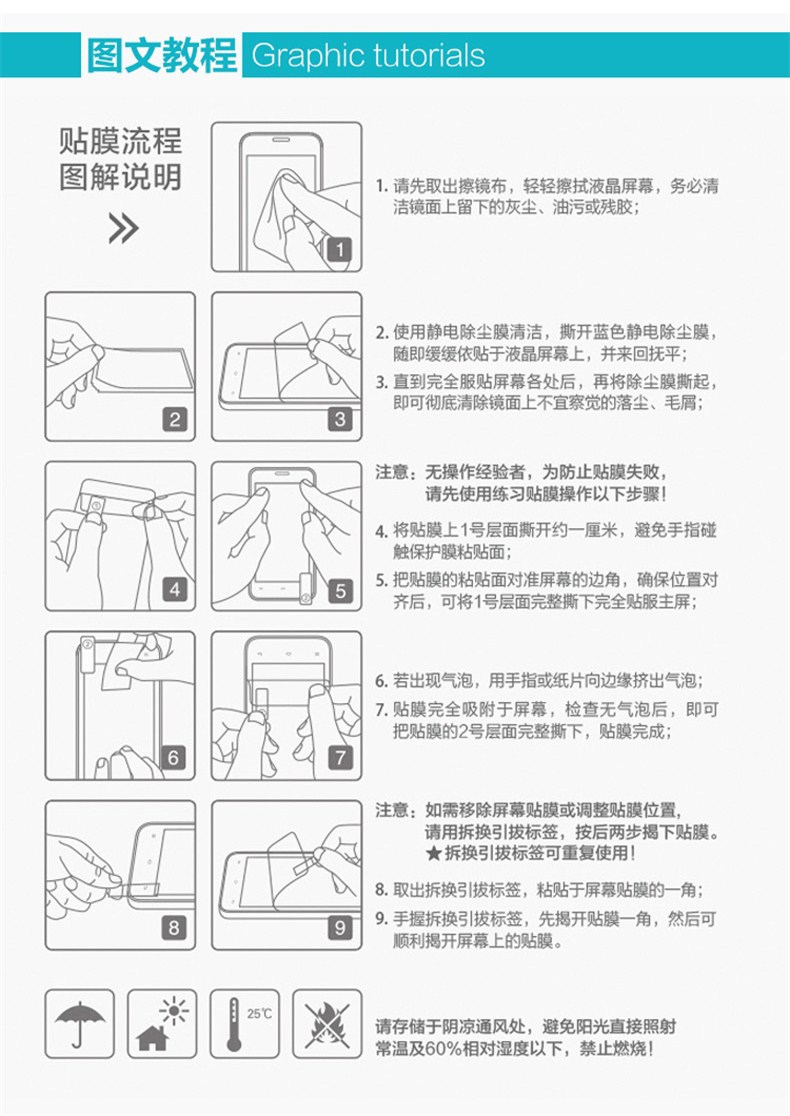 图文教程 Graphic tutorials

贴膜流程
图解说明

1

1. 请先取出擦镜布，轻轻擦拭液晶屏幕，务必清洁镜面上留下的灰尘、油污或残胶；

2

3

2. 使用静电除尘膜清洁，撕开蓝色静电除尘膜，随即缓缓依贴于液晶屏幕上，并来回抚平；

3. 直到完全服贴屏幕各处后，再将除尘膜撕起，即可彻底清除镜面上不宜察觉的落尘、毛屑；

4

5

注意：无操作经验者，为防止贴膜失败，请先使用练习贴膜操作以下步骤！

4. 将贴膜上1号层面撕开约一厘米，避免手指碰触保护膜粘贴面；

5. 把贴膜的粘贴面对准屏幕的边角，确保位置对齐后，可将1号层面完整撕下完全贴服主屏；

6

7

6. 若出现气泡，用手指或纸片向边缘挤出气泡；

7. 贴膜完全吸附于屏幕，检查无气泡后，即可把贴膜的2号层面完整撕下，贴膜完成；

8

9

注意：如需移除屏幕贴膜或调整贴膜位置，请用拆换引拔标签，按后两步揭下贴膜。
★拆换引拔标签可重复使用！

8. 取出拆换引拔标签，粘贴于屏幕贴膜的一角；

9. 手握拆换引拔标签，先揭开贴膜一角，然后可顺利揭开屏幕上的贴膜。

25℃

请存储于阴凉通风处，避免阳光直接照射
常温及60%相对湿度以下，禁止燃烧！