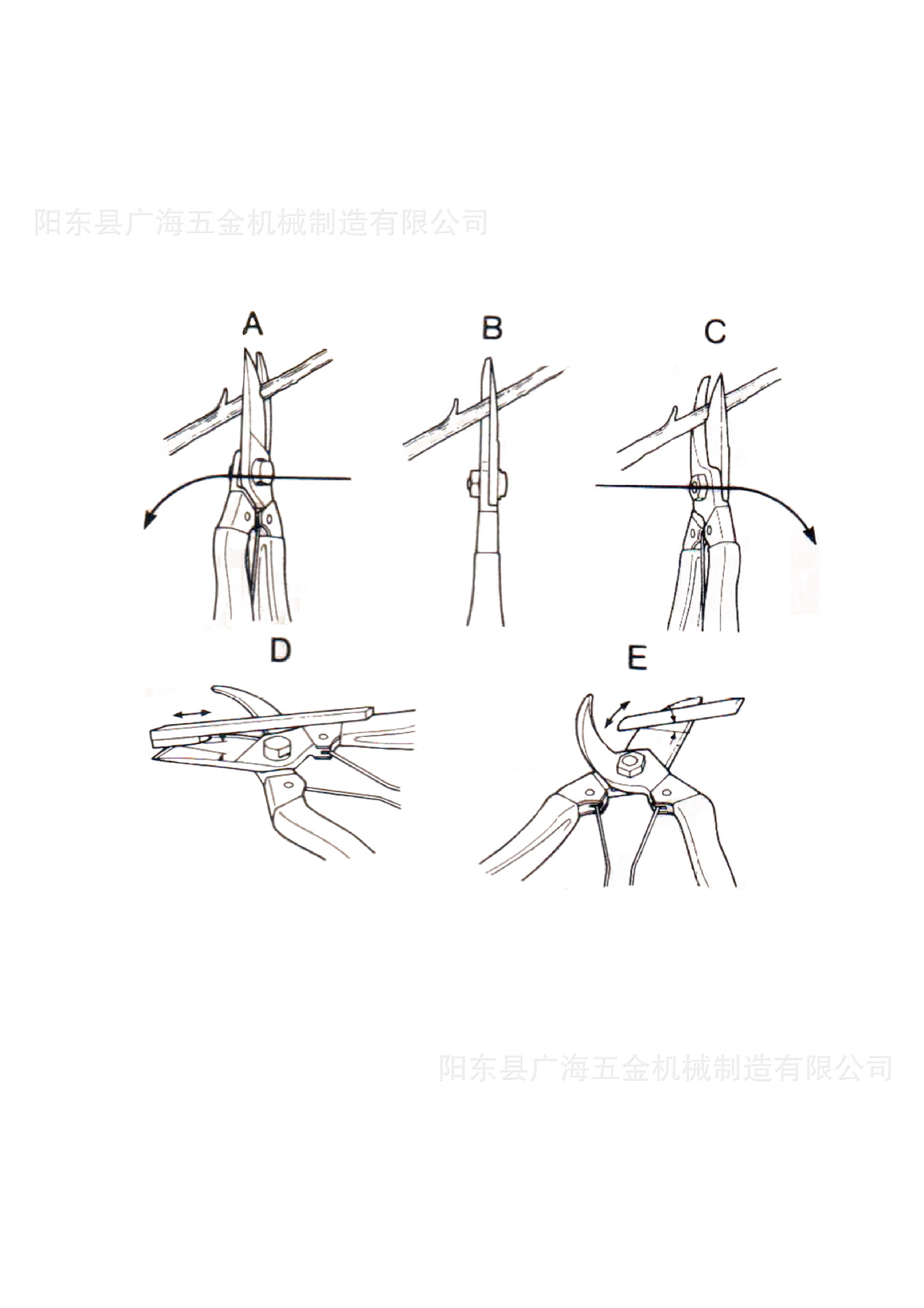 阳东县广海五金机械制造有限公司

A

B

C

D

E

阳东县广海五金机械制造有限公司