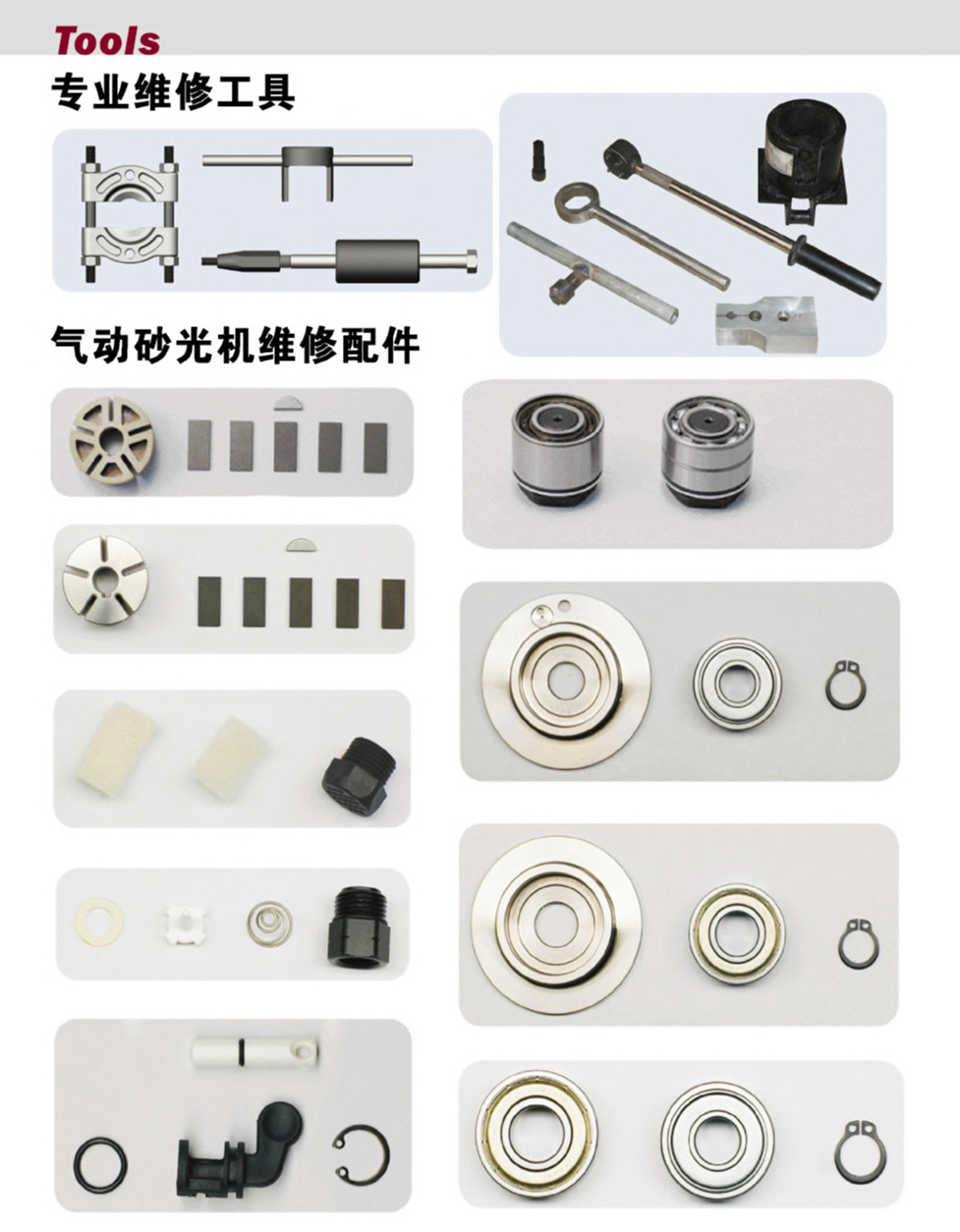 Tools
专业维修工具

气动砂光机维修配件