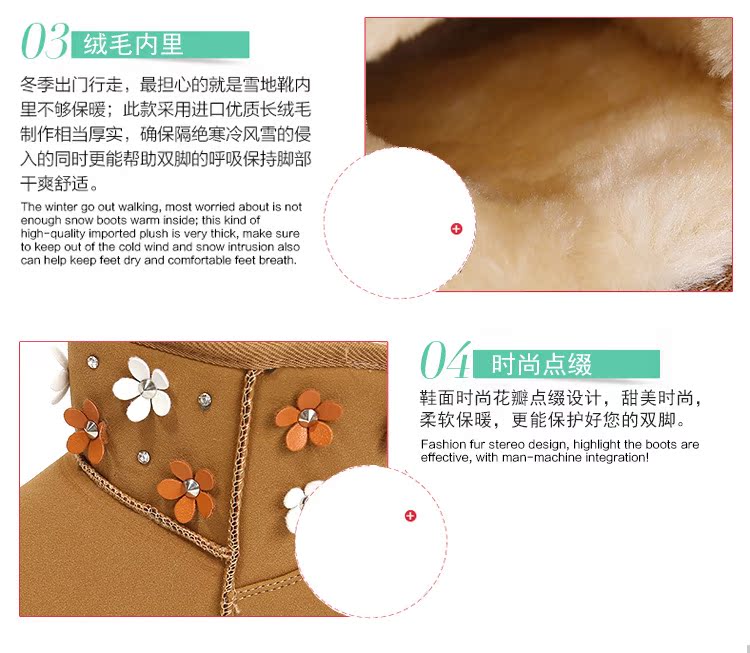 03 绒毛内里

冬季出门行走，最担心的就是雪地靴内里不够保暖；此款采用进口优质长绒毛制作相当厚实，确保隔绝寒冷风雪的侵入的同时更能帮助双脚的呼吸保持脚部干爽舒适。

The winter go out walking, most worried about is not enough snow boots warm inside; this kind of high-quality imported plush is very thick, make sure to keep out of the cold wind and snow intrusion also can help keep feet dry and comfortable feet breath.

04 时尚点缀

鞋面时尚花瓣点缀设计，甜美时尚，柔软保暖，更能保护好您的双脚。

Fashion fur stereo design, highlight the boots are effective, with man-machine integration!