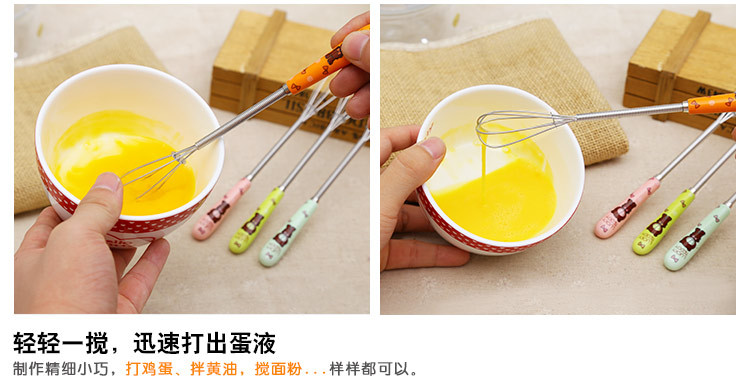 轻轻一搅，迅速打出蛋液
制作精细小巧，打鸡蛋、拌黄油，搅面粉...样样都可以。