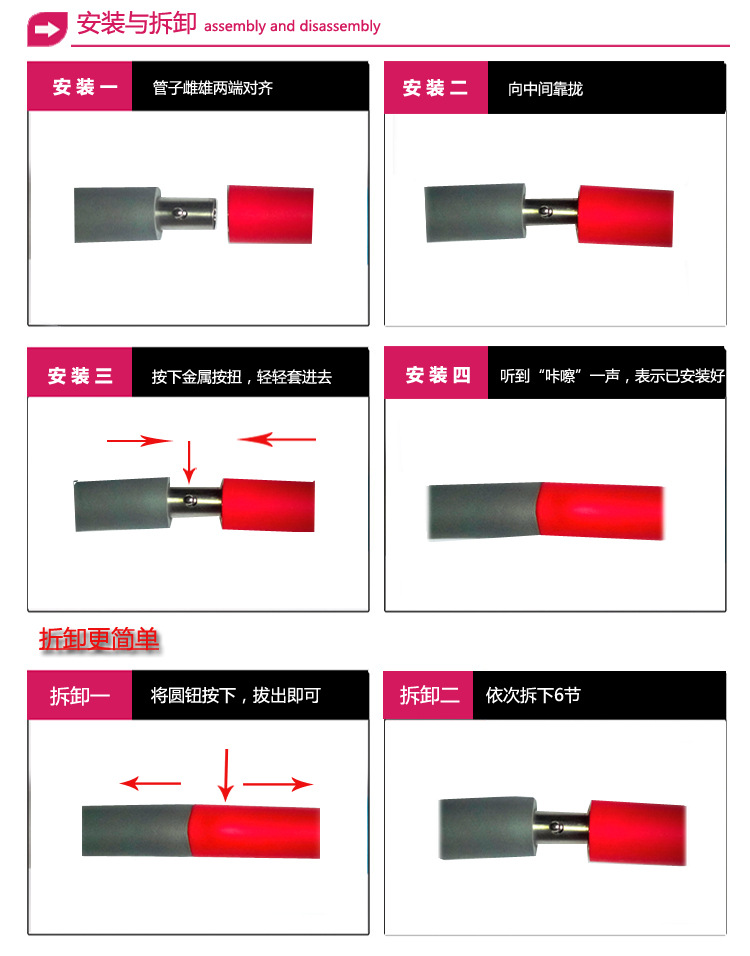 安装与拆卸 assembly and disassembly

安装一 管子雌雄两端对齐

安装二 向中间靠拢

安装三 按下金属按扭，轻轻套进去

安装四 听到“咔嚓”一声，表示已安装好

拆卸更简单

拆卸一 将圆钮按下，拔出即可

拆卸二 依次拆下6节