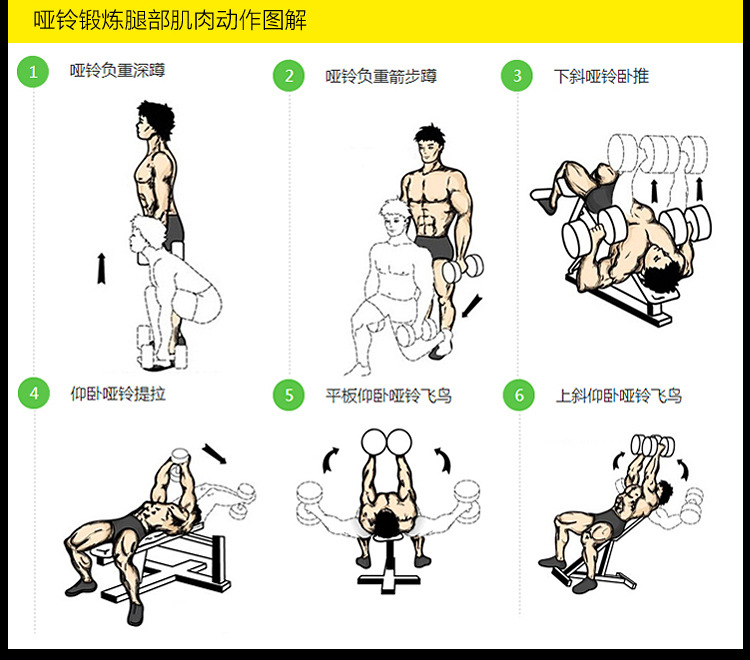 哑铃锻炼腿部肌肉动作图解

1 哑铃负重深蹲

2 哑铃负重箭步蹲

3 下斜哑铃卧推

4 仰卧哑铃提拉

5 平板仰卧哑铃飞鸟

6 上斜仰卧哑铃飞鸟