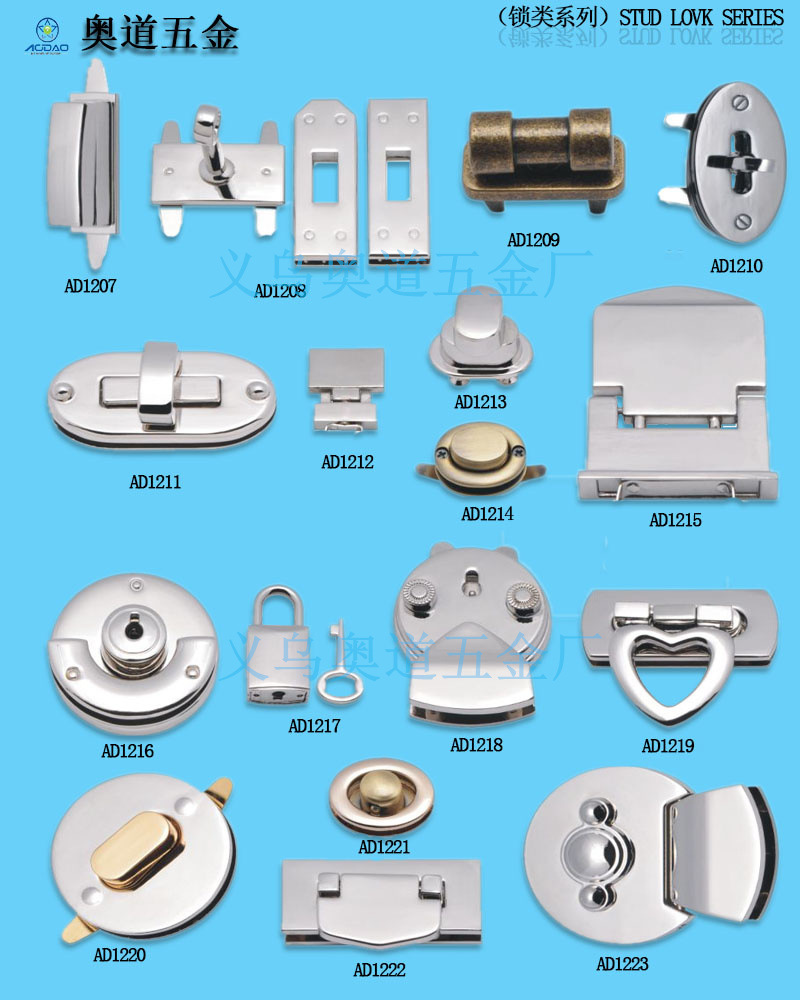 AODAO 奥道五金

（锁类系列）STUD LOVK SERIES

AD1207
AD1208
AD1209
AD1210

义乌奥道五金厂

AD1211
AD1212
AD1213
AD1214
AD1215

义乌奥道五金厂

AD1216
AD1217
AD1218
AD1219

AD1220
AD1221
AD1222
AD1223