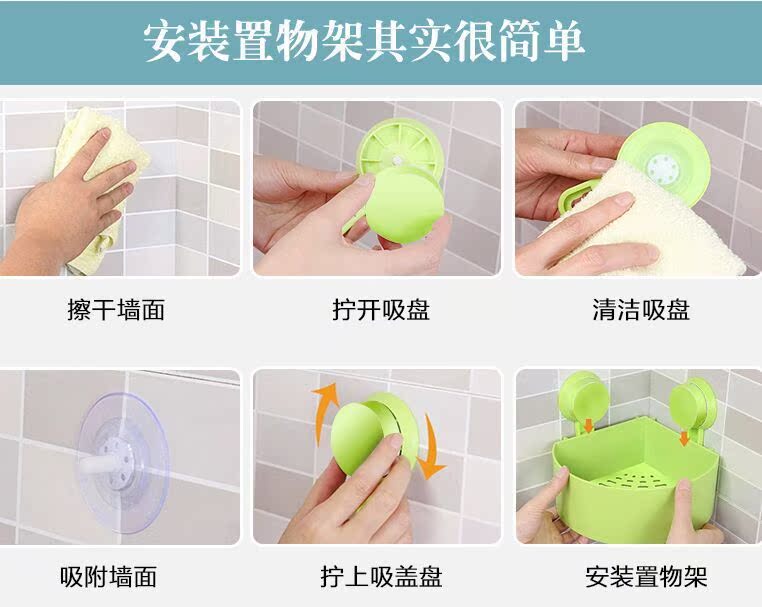 安装置物架其实很简单

擦干墙面

拧开吸盘

清洁吸盘

吸附墙面

拧上吸盖盘

安装置物架