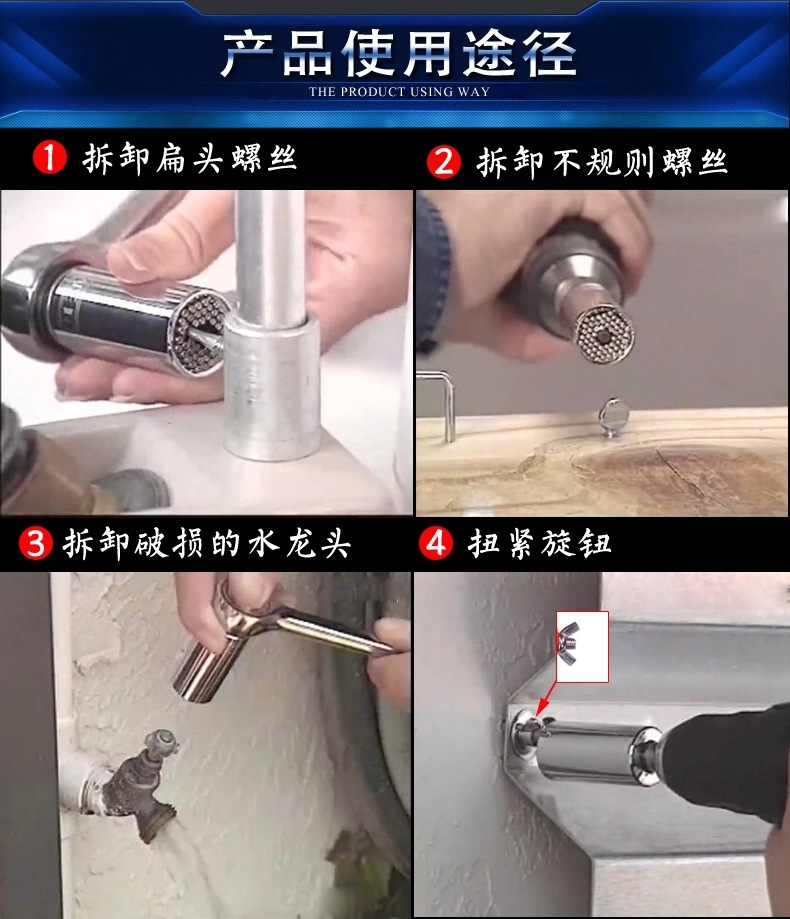 产品使用途径
THE PRODUCT USING WAY

1 拆卸扁头螺丝

2 拆卸不规则螺丝

3 拆卸破损的水龙头

4 扭紧旋钮