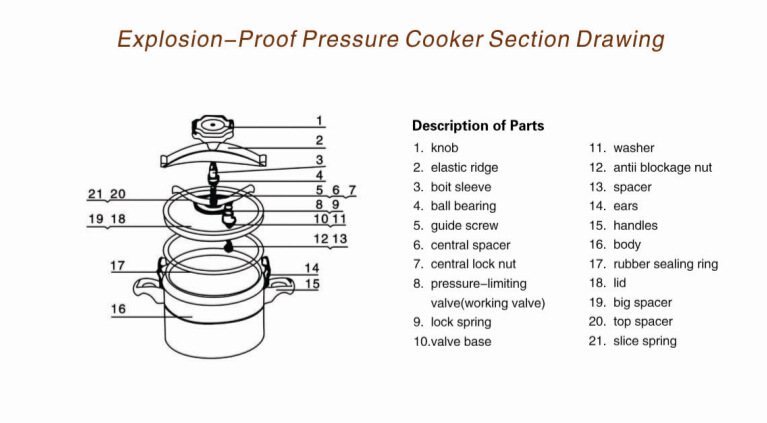 Explosion–Proof Pressure Cooker Section Drawing

1
2
3
4
21 20
5 6 7
8 9
19 18
10 11
12 13
17
14
15
16

Description of Parts

1. knob
2. elastic ridge
3. boit sleeve
4. ball bearing
5. guide screw
6. central spacer
7. central lock nut
8. pressure–limiting valve(working valve)
9. lock spring
10.valve base

11. washer
12. antii blockage nut
13. spacer
14. ears
15. handles
16. body
17. rubber sealing ring
18. lid
19. big spacer
20. top spacer
21. slice spring