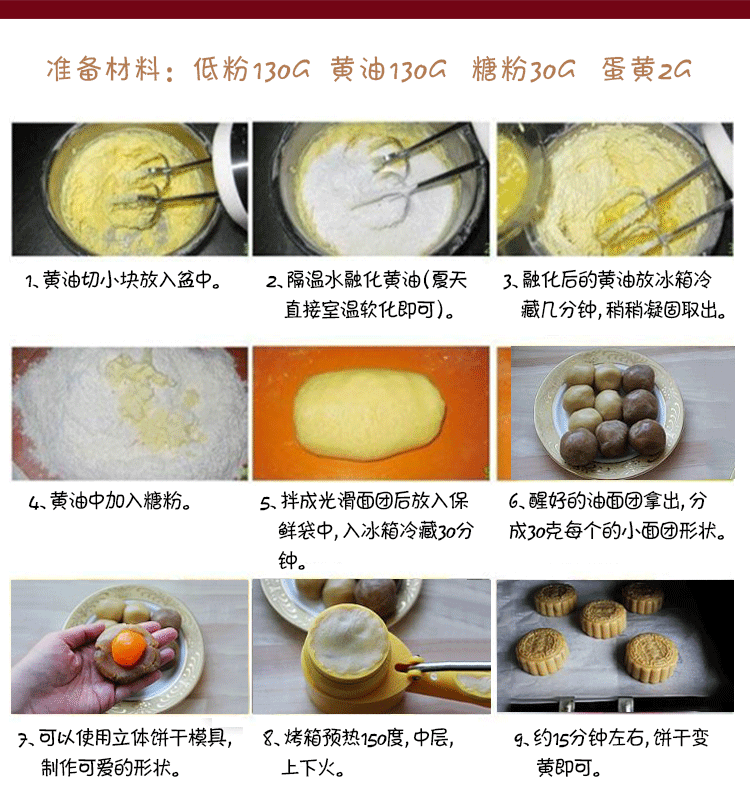 准备材料：低粉130G 黄油130G 糖粉30G 蛋黄2G

1、黄油切小块放入盆中。

2、隔温水融化黄油(夏天直接室温软化即可)。

3、融化后的黄油放冰箱冷藏几分钟，稍稍凝固取出。

4、黄油中加入糖粉。

5、拌成光滑面团后放入保鲜袋中，入冰箱冷藏30分钟。

6、醒好的油面团拿出，分成30克每个的小面团形状。

7、可以使用立体饼干模具，制作可爱的形状。

8、烤箱预热150度，中层，上下火。

9、约15分钟左右，饼干变黄即可。