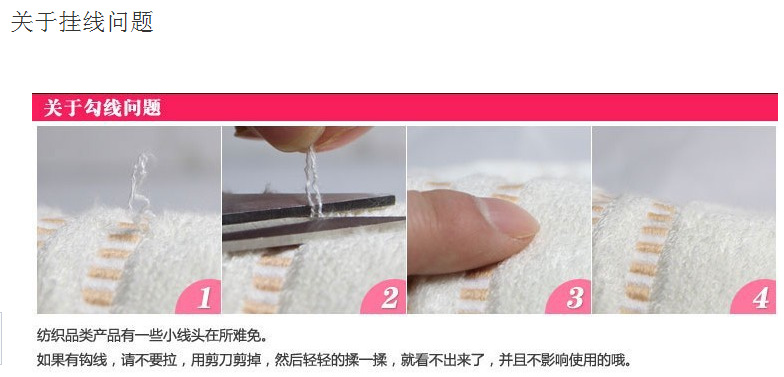 关于挂线问题

关于勾线问题

1

2

3

4

纺织品类产品有一些小线头在所难免。
如果有钩线，请不要拉，用剪刀剪掉，然后轻轻的揉一揉，就看不出来了，并且不影响使用的哦。