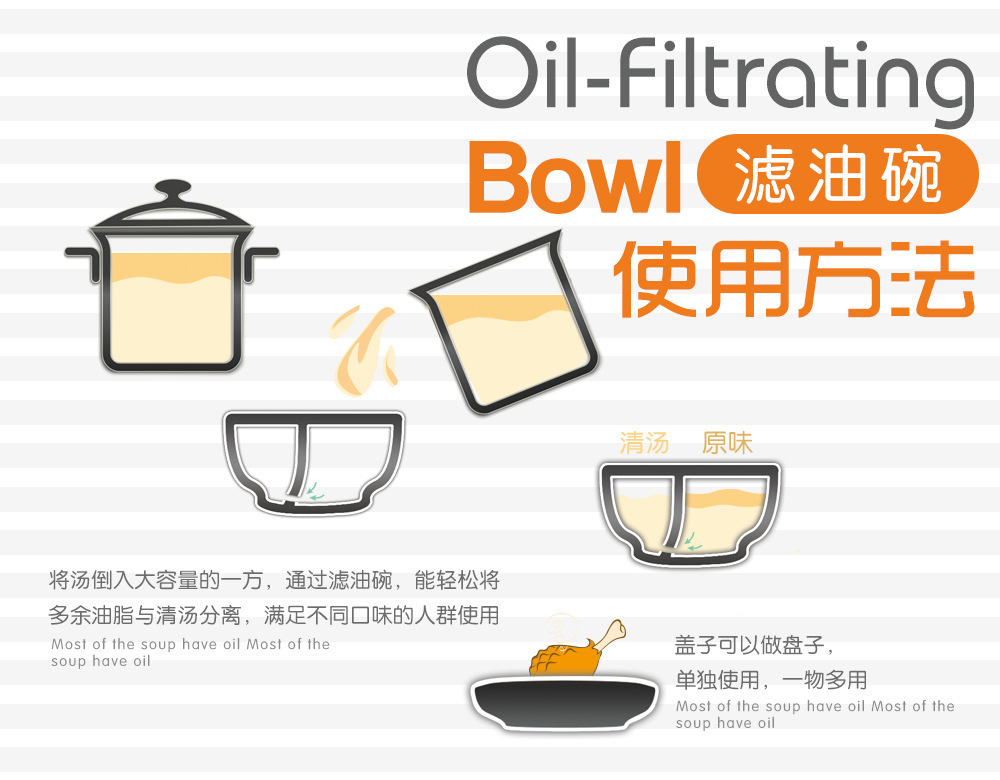 Oil-Filtrating
Bowl 滤油碗
使用方法

清汤 原味

将汤倒入大容量的一方，通过滤油碗，能轻松将多余油脂与清汤分离，满足不同口味的人群使用
Most of the soup have oil Most of the soup have oil

盖子可以做盘子，单独使用，一物多用
Most of the soup have oil Most of the soup have oil