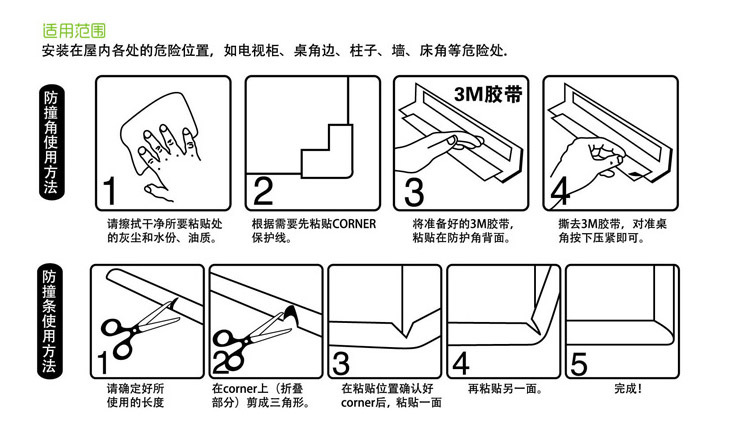 适用范围
安装在屋内各处的危险位置，如电视柜、桌角边、柱子、墙、床角等危险处.

防撞角使用方法

1
请擦拭干净所要粘贴处的灰尘和水份、油质。

2
根据需要先粘贴CORNER保护线。

3M胶带
3
将准备好的3M胶带，粘贴在防护角背面。

4
撕去3M胶带，对准桌角按下压紧即可。

防撞条使用方法

1
请确定好所使用的长度

2
在corner上（折叠部分）剪成三角形。

3
在粘贴位置确认好corner后，粘贴一面

4
再粘贴另一面。

5
完成！