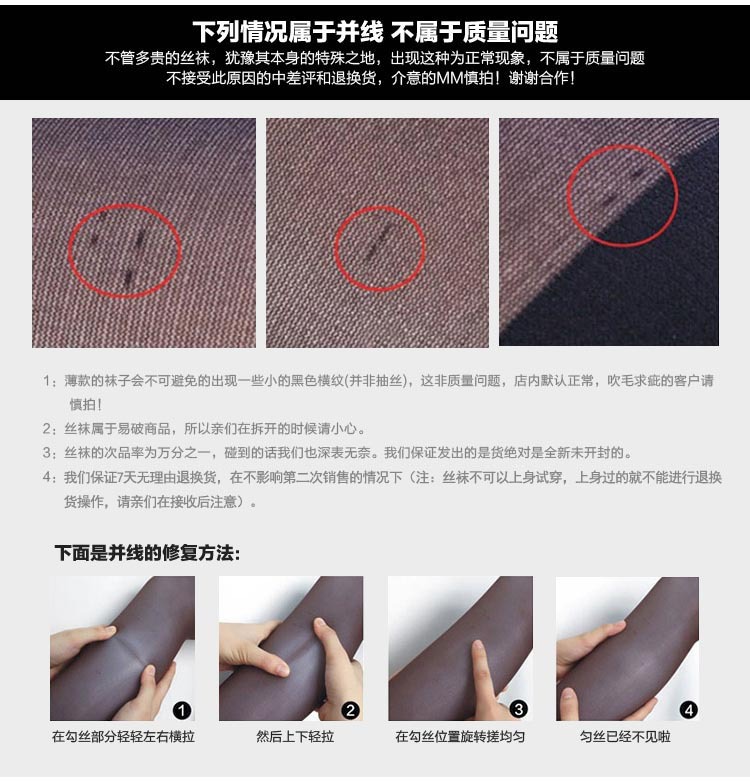 下列情况属于并线 不属于质量问题
不管多贵的丝袜，犹豫其本身的特殊之地，出现这种为正常现象，不属于质量问题
不接受此原因的中差评和退换货，介意的MM慎拍！谢谢合作！

1：薄款的袜子会不可避免的出现一些小的黑色横纹(并非抽丝)，这非质量问题，店内默认正常，吹毛求疵的客户请慎拍！
2：丝袜属于易破商品，所以亲们在拆开的时候请小心。
3：丝袜的次品率为万分之一，碰到的话我们也深表无奈。我们保证发出的是货绝对是全新未开封的。
4：我们保证7天无理由退换货，在不影响第二次销售的情况下（注：丝袜不可以上身试穿，上身过的就不能进行退换货操作，请亲们在接收后注意）。

下面是并线的修复方法:

1
在勾丝部分轻轻左右横拉

2
然后上下轻拉

3
在勾丝位置旋转搓均匀

4
勾丝已经不见啦