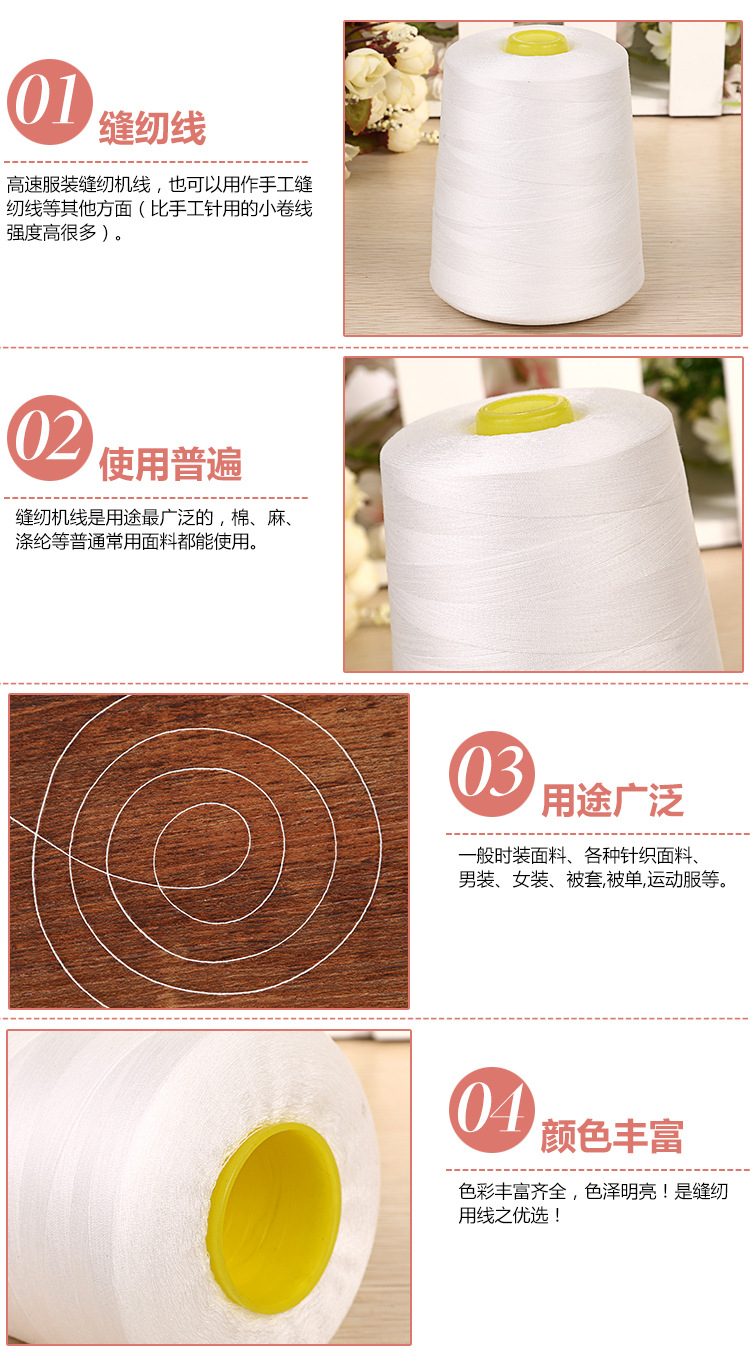 01 缝纫线

高速服装缝纫机线，也可以用作手工缝纫线等其他方面（比手工针用的小卷线强度高很多）。

02 使用普遍

缝纫机线是用途最广泛的，棉、麻、涤纶等普通常用面料都能使用。

03 用途广泛

一般时装面料、各种针织面料、男装、女装、被套,被单,运动服等。

04 颜色丰富

色彩丰富齐全，色泽明亮！是缝纫用线之优选！