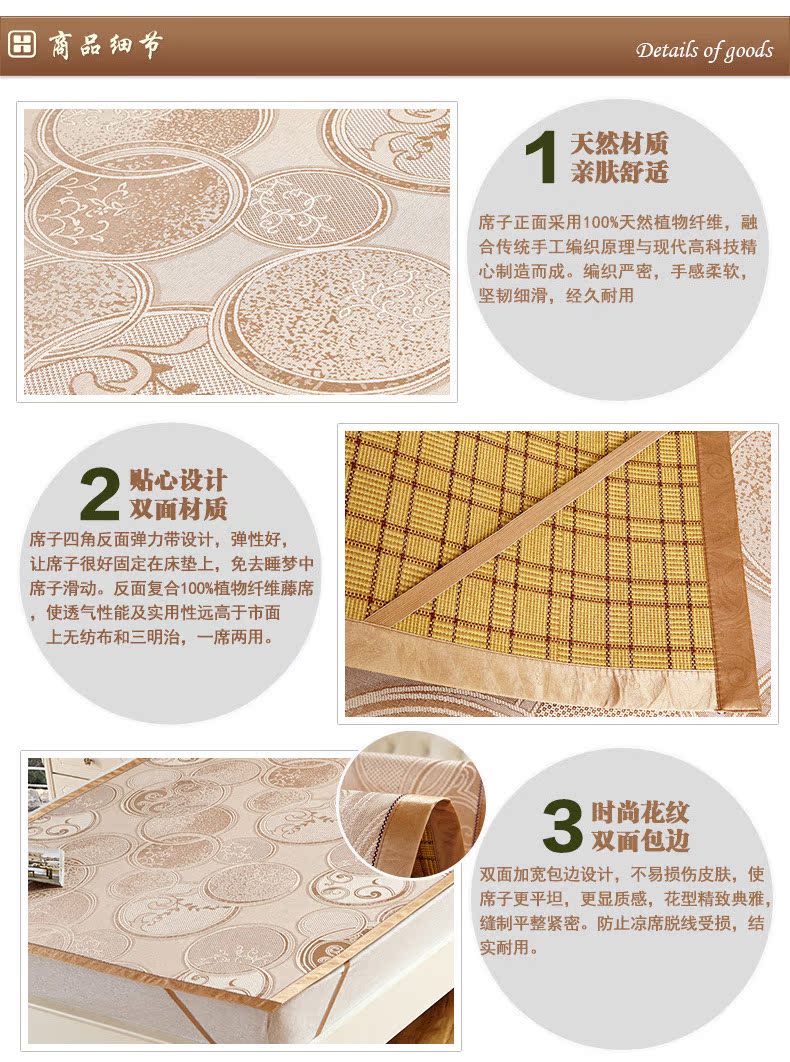 商品细节

Details of goods

1 天然材质 亲肤舒适

席子正面采用100%天然植物纤维，融合传统手工编织原理与现代高科技精心制造而成。编织严密，手感柔软，坚韧细滑，经久耐用

2 贴心设计 双面材质

席子四角反面弹力带设计，弹性好，让席子很好固定在床垫上，免去睡梦中席子滑动。反面复合100%植物纤维藤席，使透气性能及实用性远高于市面上无纺布和三明治，一席两用。

3 时尚花纹 双面包边

双面加宽包边设计，不易损伤皮肤，使席子更平坦，更显质感，花型精致典雅，缝制平整紧密。防止凉席脱线受损，结实耐用。