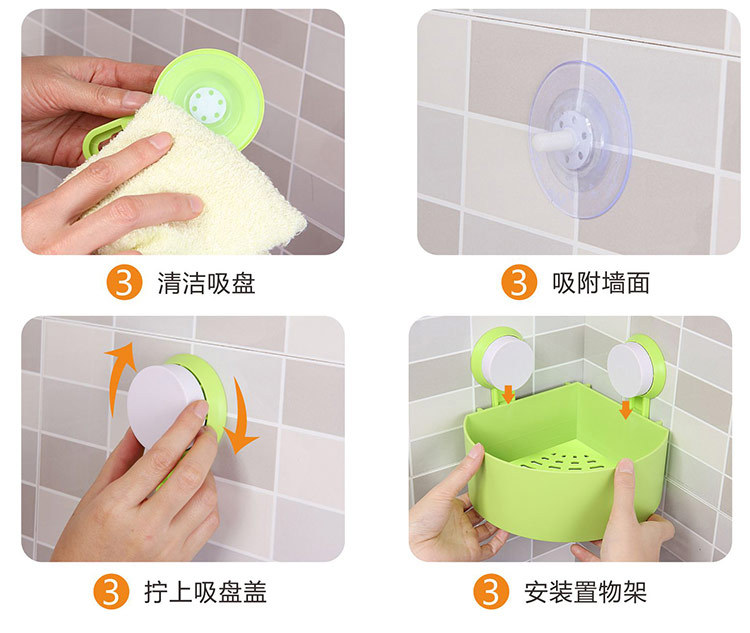 3 清洁吸盘

3 吸附墙面

3 拧上吸盘盖

3 安装置物架