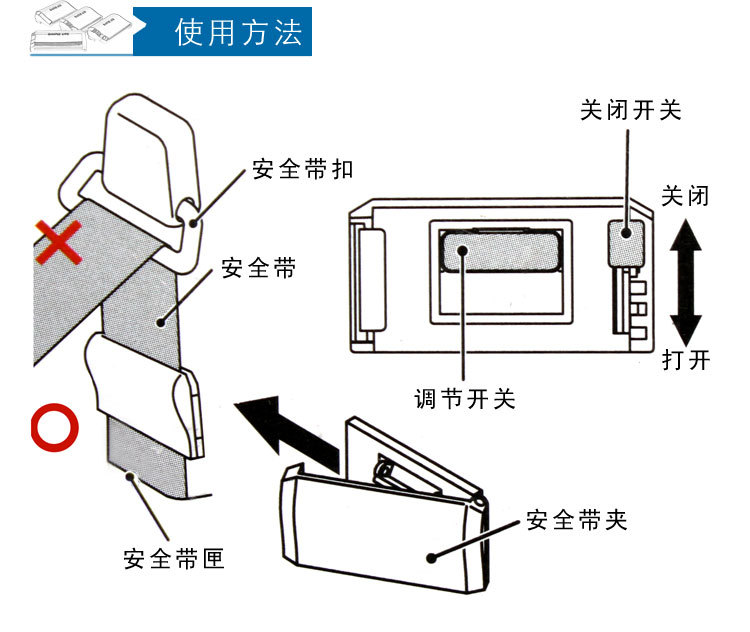 使用方法

安全带扣

安全带

安全带匣

关闭开关

关闭

打开

调节开关

安全带夹