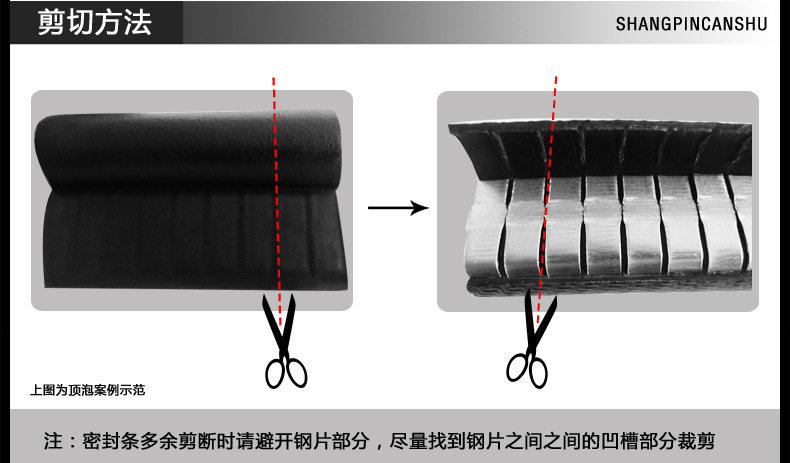 剪切方法

SHANGPINCANSHU

上图为顶泡案例示范

注：密封条多余剪断时请避开钢片部分，尽量找到钢片之间之间的凹槽部分裁剪