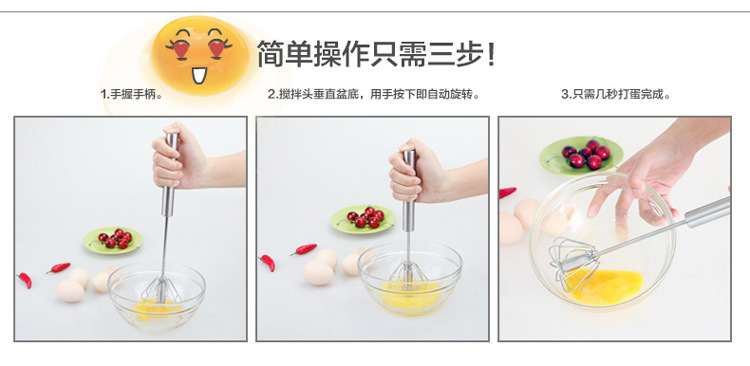 简单操作只需三步!

1.手握手柄。

2.搅拌头垂直盆底，用手按下即自动旋转。

3.只需几秒打蛋完成。