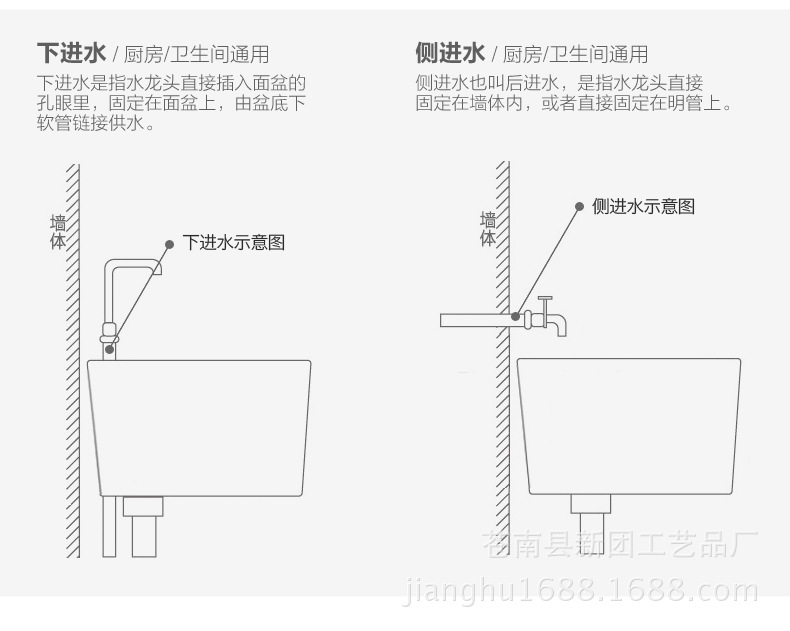 下进水 / 厨房/卫生间通用

下进水是指水龙头直接插入面盆的孔眼里，固定在面盆上，由盆底下软管链接供水。

墙体

下进水示意图

侧进水 / 厨房/卫生间通用

侧进水也叫后进水，是指水龙头直接固定在墙体内，或者直接固定在明管上。

墙体

侧进水示意图

苍南县新团工艺品厂
jianghu1688.1688.com