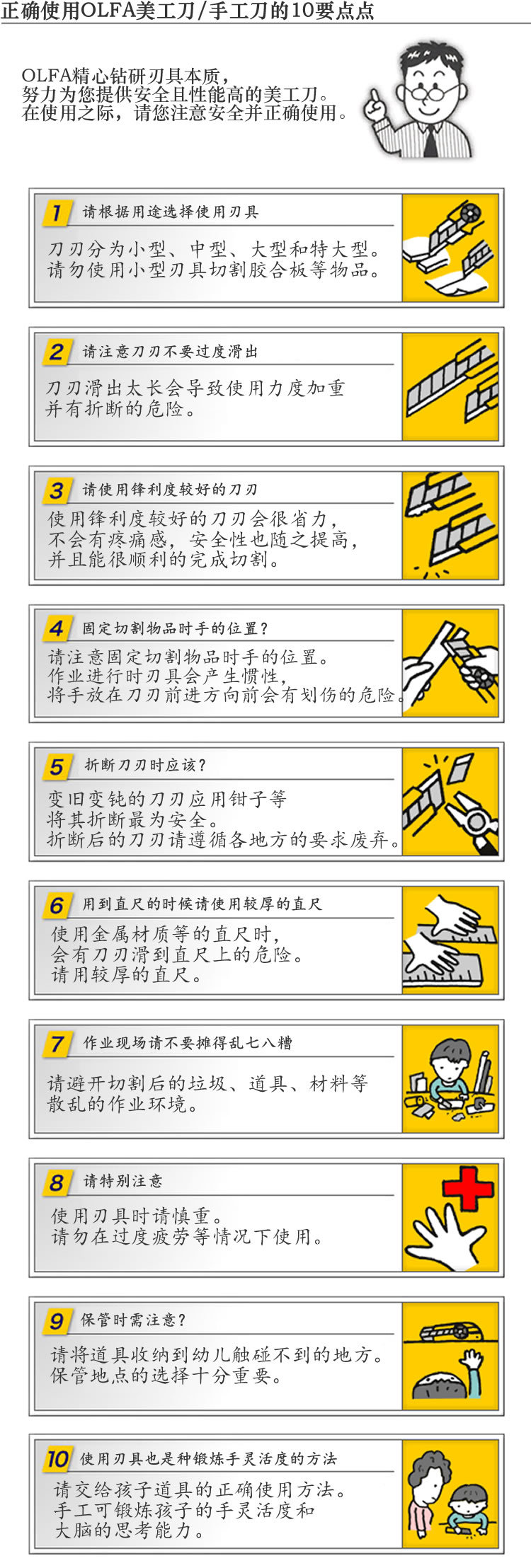 正确使用OLFA美工刀/手工刀的10要点点

OLFA精心钻研刃具本质，
努力为您提供安全且性能高的美工刀。
在使用之际，请您注意安全并正确使用。

1 请根据用途选择使用刃具

刀刃分为小型、中型、大型和特大型。
请勿使用小型刃具切割胶合板等物品。

2 请注意刀刃不要过度滑出

刀刃滑出太长会导致使用力度加重
并有折断的危险。

3 请使用锋利度较好的刀刃

使用锋利度较好的刀刃会很省力，
不会有疼痛感，安全性也随之提高，
并且能很顺利的完成切割。

4 固定切割物品时手的位置？

请注意固定切割物品时手的位置。
作业进行时刃具会产生惯性，
将手放在刀刃前进方向前会有划伤的危险。

5 折断刀刃时应该？

变旧变钝的刀刃应用钳子等
将其折断最为安全。
折断后的刀刃请遵循各地方的要求废弃。

6 用到直尺的时候请使用较厚的直尺

使用金属材质等的直尺时，
会有刀刃滑到直尺上的危险。
请用较厚的直尺。

7 作业现场请不要摊得乱七八糟

请避开切割后的垃圾、道具、材料等
散乱的作业环境。

8 请特别注意

使用刃具时请慎重。
请勿在过度疲劳等情况下使用。

9 保管时需注意？

请将道具收纳到幼儿触碰不到的地方。
保管地点的选择十分重要。

10 使用刃具也是种锻炼手灵活度的方法

请交给孩子道具的正确使用方法。
手工可锻炼孩子的手灵活度和
大脑的思考能力。