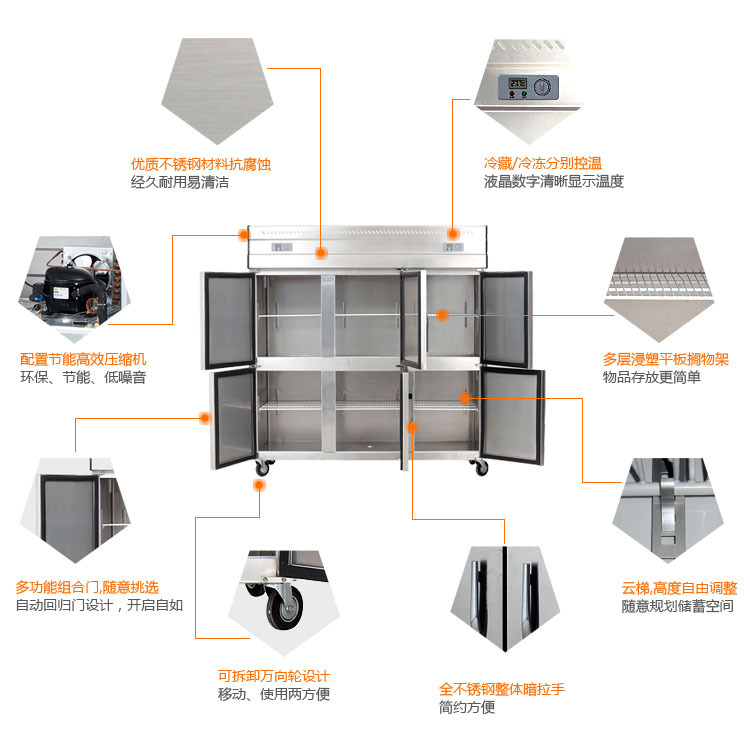 优质不锈钢材料抗腐蚀
经久耐用易清洁

冷藏/冷冻分别控温
液晶数字清晰显示温度

配置节能高效压缩机
环保、节能、低噪音

多层浸塑平板搁物架
物品存放更简单

多功能组合门,随意挑选
自动回归门设计，开启自如

云梯,高度自由调整
随意规划储蓄空间

可拆卸万向轮设计
移动、使用两方便

全不锈钢整体暗拉手
简约方便