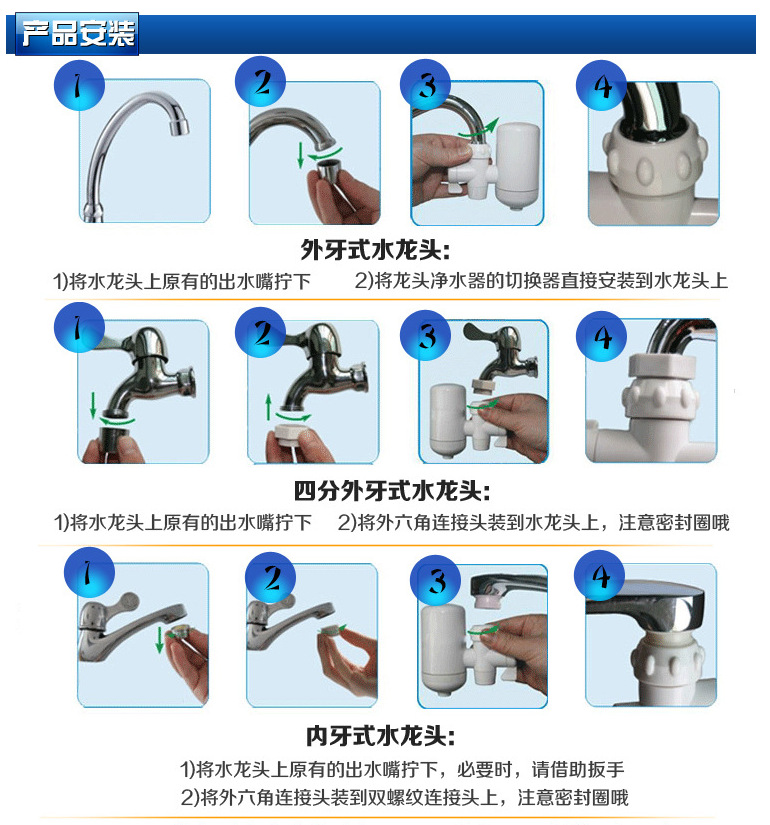 产品安装

1 2 3 4

外牙式水龙头:

1)将水龙头上原有的出水嘴拧下 2)将龙头净水器的切换器直接安装到水龙头上

1 2 3 4

四分外牙式水龙头:

1)将水龙头上原有的出水嘴拧下 2)将外六角连接头装到水龙头上，注意密封圈哦

1 2 3 4

内牙式水龙头:

1)将水龙头上原有的出水嘴拧下，必要时，请借助扳手

2)将外六角连接头装到双螺纹连接头上，注意密封圈哦