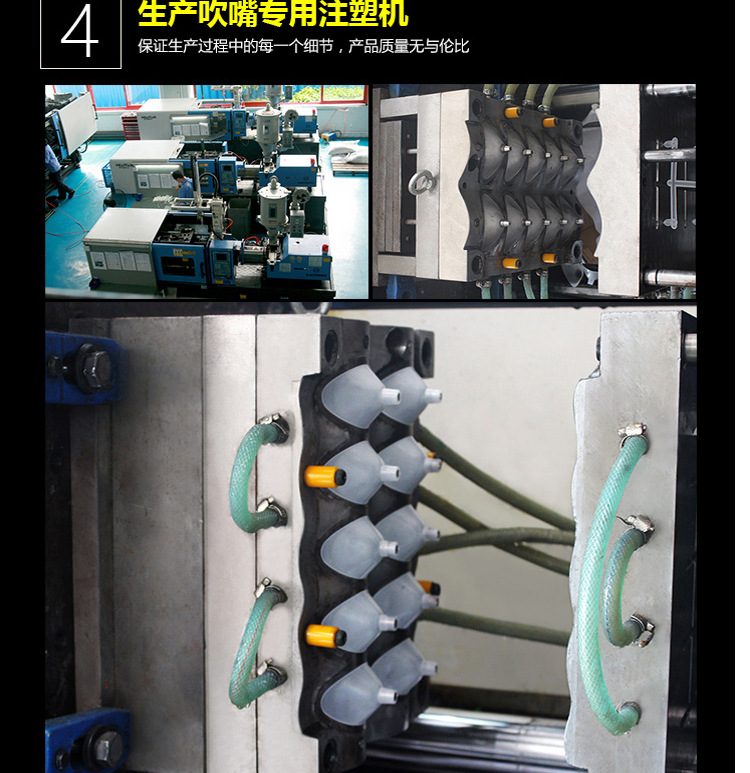 4

生产吹嘴专用注塑机

保证生产过程中的每一个细节，产品质量无与伦比