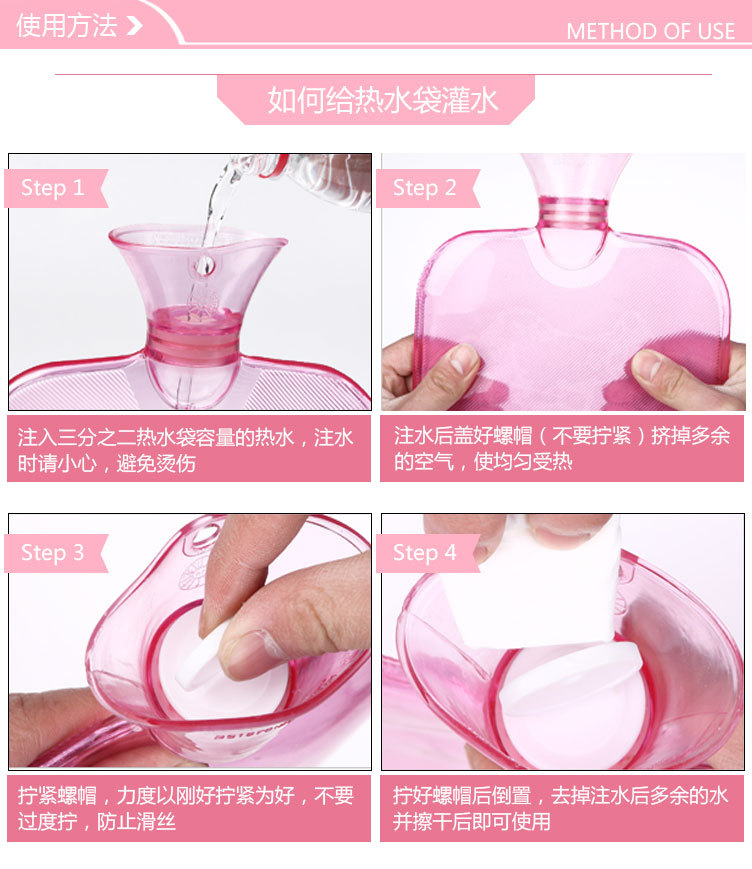 使用方法 >

METHOD OF USE

如何给热水袋灌水

Step 1

注入三分之二热水袋容量的热水，注水时请小心，避免烫伤

Step 2

注水后盖好螺帽（不要拧紧）挤掉多余的空气，使均匀受热

Step 3

拧紧螺帽，力度以刚好拧紧为好，不要过度拧，防止滑丝

Step 4

拧好螺帽后倒置，去掉注水后多余的水并擦干后即可使用