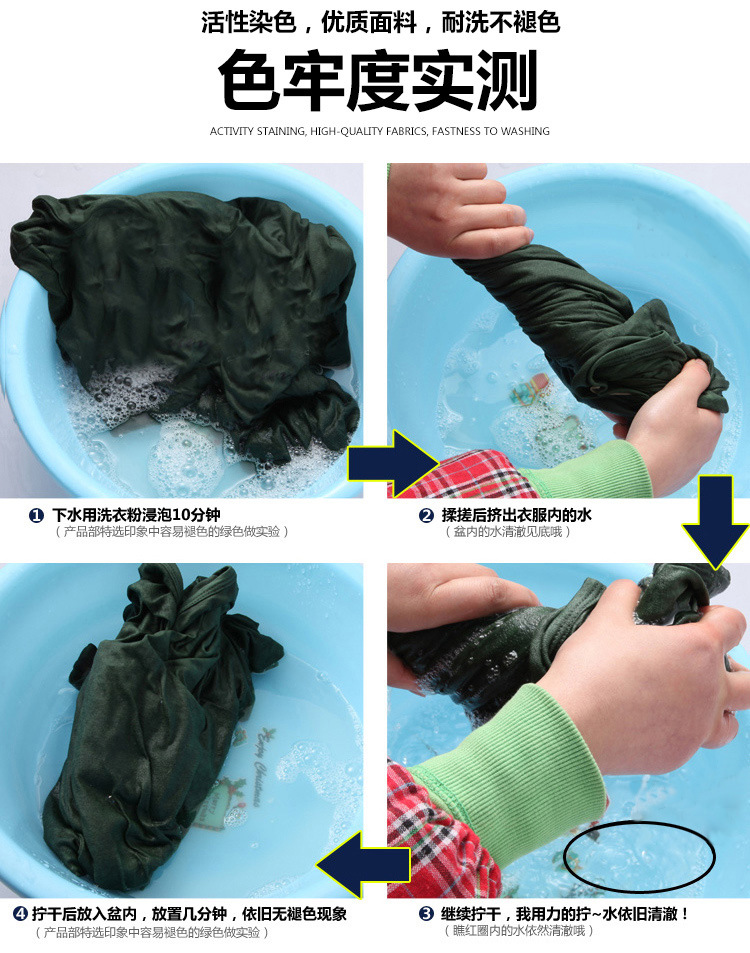 活性染色，优质面料，耐洗不褪色

色牢度实测

ACTIVITY STAINING, HIGH-QUALITY FABRICS, FASTNESS TO WASHING

❶ 下水用洗衣粉浸泡10分钟
（产品部特选印象中容易褪色的绿色做实验）

❷ 揉搓后挤出衣服内的水
（盆内的水清澈见底哦）

Merry Christmas

❹ 拧干后放入盆内，放置几分钟，依旧无褪色现象
（产品部特选印象中容易褪色的绿色做实验）

❸ 继续拧干，我用力的拧~水依旧清澈！
（瞧红圈内的水依然清澈哦）