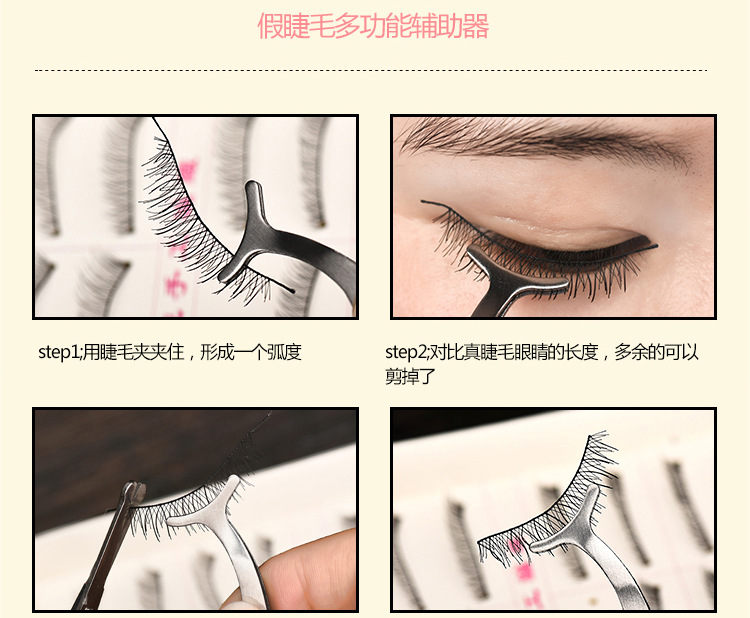 假睫毛多功能辅助器

step1;用睫毛夹夹住，形成一个弧度

step2;对比真睫毛眼睛的长度，多余的可以剪掉了