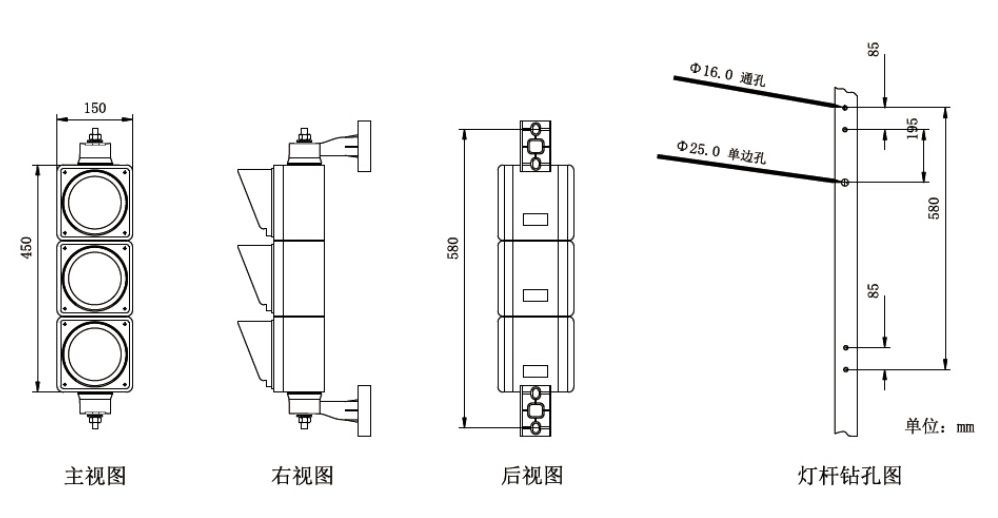 150

450

主视图

右视图

580

后视图

Φ16.0 通孔

Φ25.0 单边孔

85

195

580

85

单位：mm

灯杆钻孔图