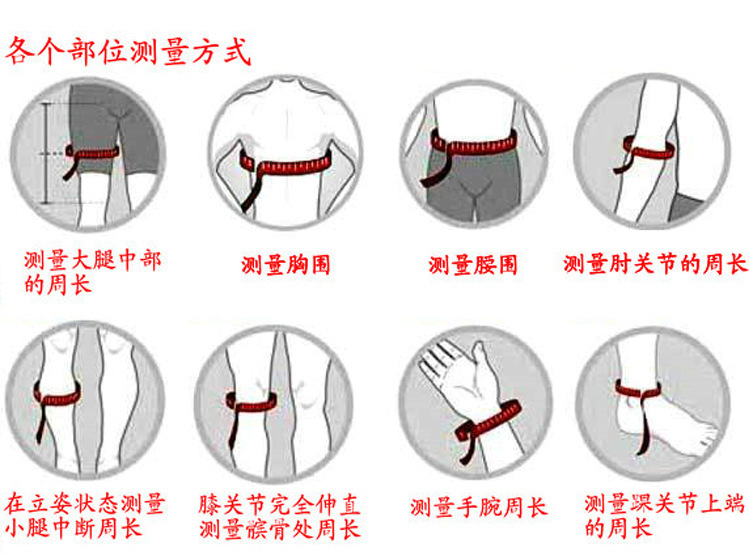 各个部位测量方式

测量大腿中部的周长

测量胸围

测量腰围

测量肘关节的周长

在立姿状态测量小腿中断周长

膝关节完全伸直测量髌骨处周长

测量手腕周长

测量踝关节上端的周长