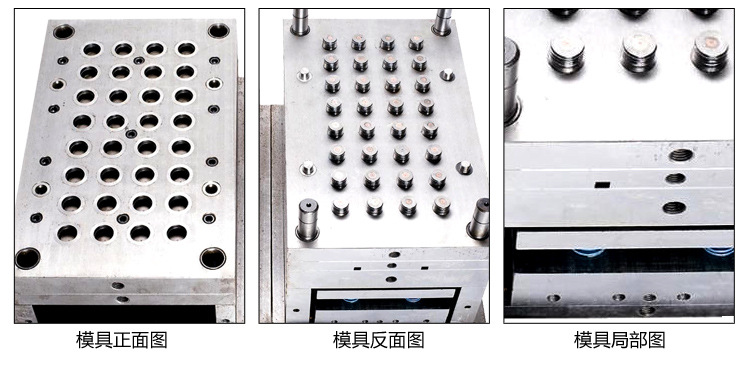 模具正面图

模具反面图

模具局部图