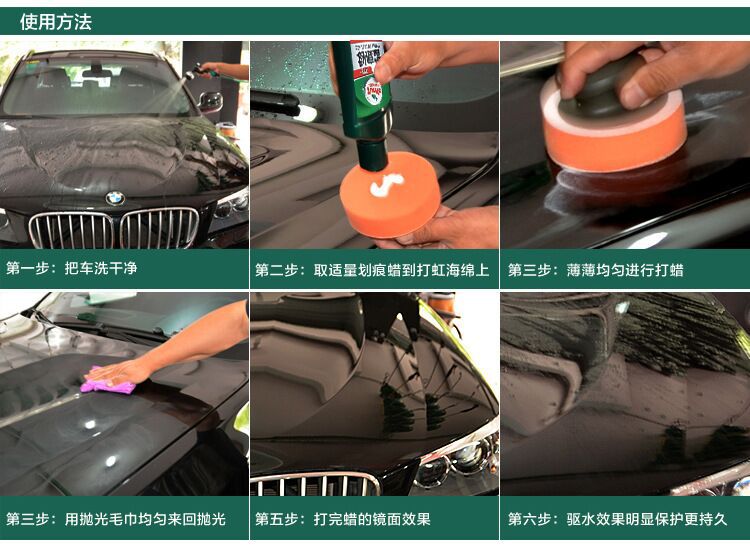 使用方法

第一步：把车洗干净

第二步：取适量划痕蜡到打虹海绵上

第三步：薄薄均匀进行打蜡

第三步：用抛光毛巾均匀来回抛光

第五步：打完蜡的镜面效果

第六步：驱水效果明显保护更持久