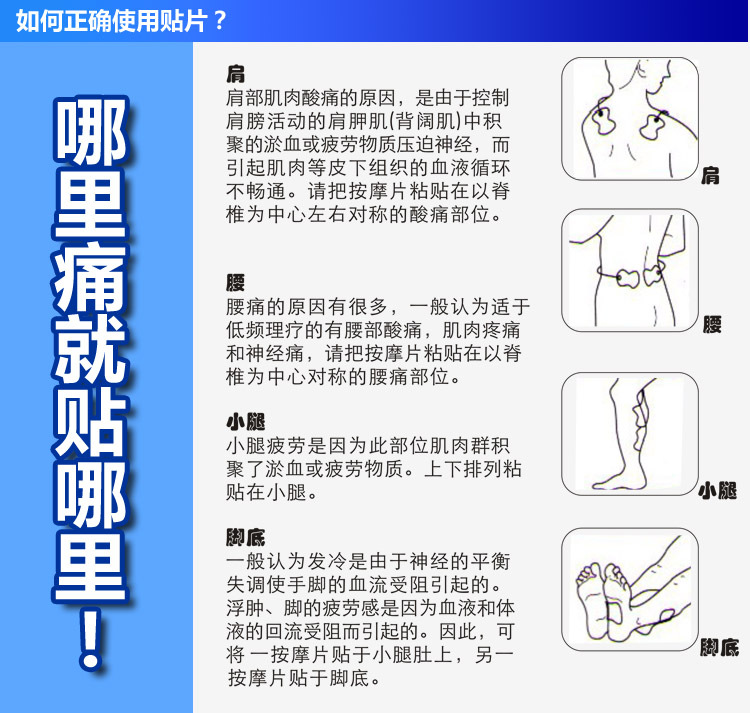 如何正确使用贴片？

哪里痛就贴哪里！

肩
肩部肌肉酸痛的原因，是由于控制肩膀活动的肩胛肌(背阔肌)中积聚的淤血或疲劳物质压迫神经，而引起肌肉等皮下组织的血液循环不畅通。请把按摩片粘贴在以脊椎为中心左右对称的酸痛部位。

肩

腰
腰痛的原因有很多，一般认为适于低频理疗的有腰部酸痛，肌肉疼痛和神经痛，请把按摩片粘贴在以脊椎为中心对称的腰痛部位。

腰

小腿
小腿疲劳是因为此部位肌肉群积聚了淤血或疲劳物质。上下排列粘贴在小腿。

小腿

脚底
一般认为发冷是由于神经的平衡失调使手脚的血流受阻引起的。浮肿、脚的疲劳感是因为血液和体液的回流受阻而引起的。因此，可将 一按摩片贴于小腿肚上，另一按摩片贴于脚底。

脚底