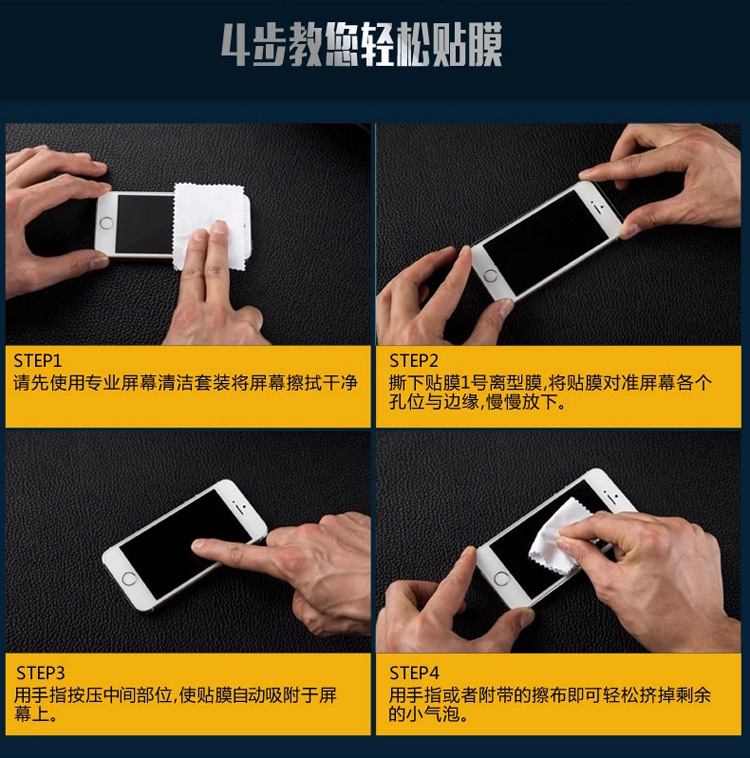 4步教您轻松贴膜

STEP1
请先使用专业屏幕清洁套装将屏幕擦拭干净

STEP2
撕下贴膜1号离型膜,将贴膜对准屏幕各个孔位与边缘,慢慢放下。

STEP3
用手指按压中间部位,使贴膜自动吸附于屏幕上。

STEP4
用手指或者附带的擦布即可轻松挤掉剩余的小气泡。