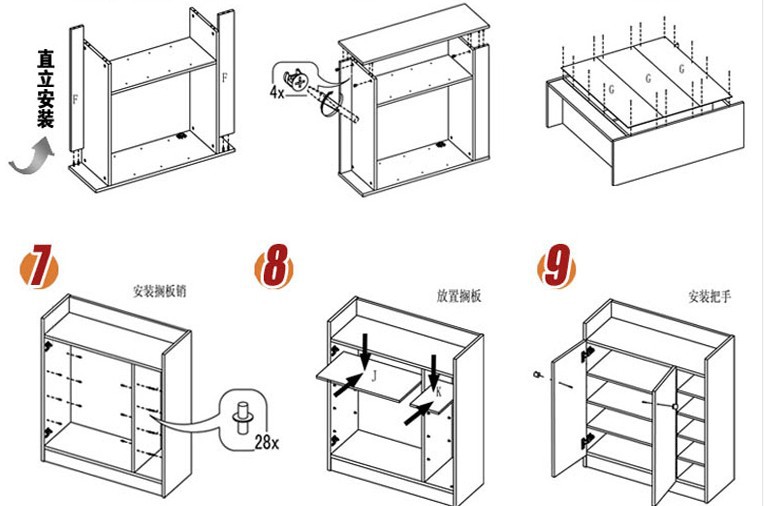 直立安装

F

F

4x

G G G

7
安装搁板销

28x

8
放置搁板

J

K

9
安装把手