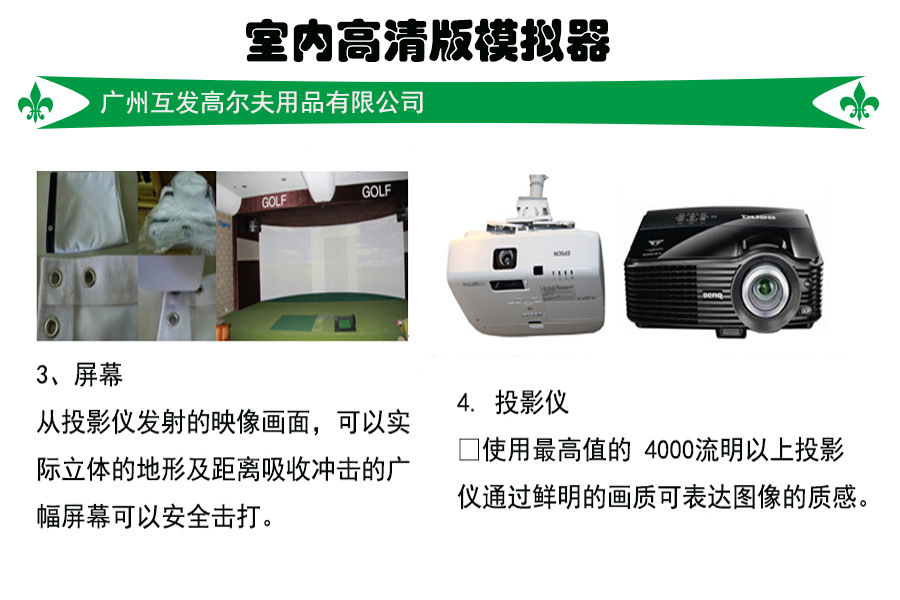 室内高清版模拟器

广州互发高尔夫用品有限公司

GOLF GOLF

EPSON

BenQ

3、屏幕
从投影仪发射的映像画面，可以实际立体的地形及距离吸收冲击的广幅屏幕可以安全击打。

4. 投影仪
□使用最高值的 4000流明以上投影仪通过鲜明的画质可表达图像的质感。