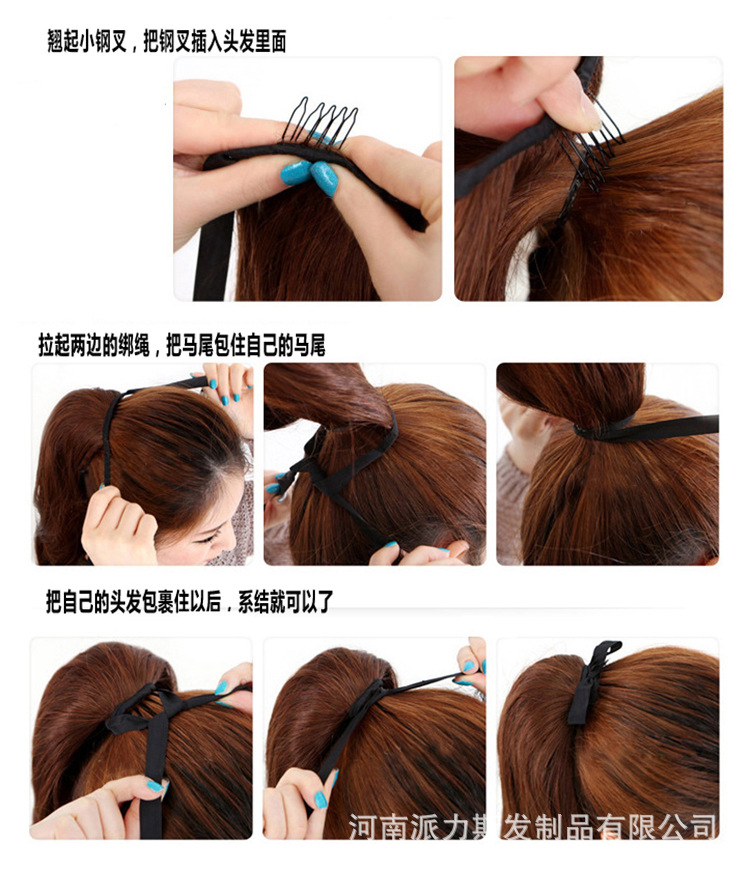 翘起小钢叉，把钢叉插入头发里面

拉起两边的绑绳，把马尾包住自己的马尾

把自己的头发包裹住以后，系结就可以了

河南派力斯发制品有限公司