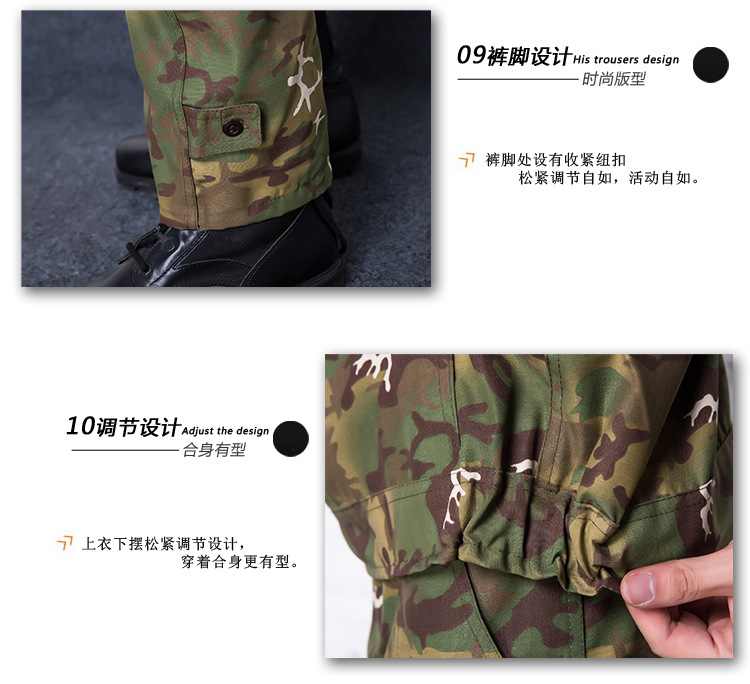 09裤脚设计 His trousers design
时尚版型

裤脚处设有收紧纽扣
松紧调节自如，活动自如。

10调节设计 Adjust the design
合身有型

上衣下摆松紧调节设计，
穿着合身更有型。