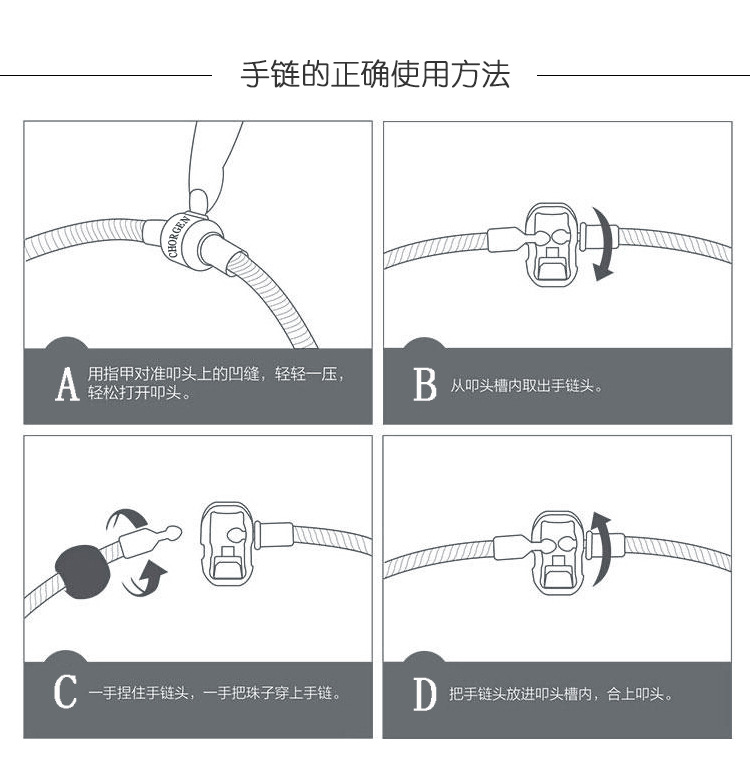 手链的正确使用方法

CHORGEN

A 用指甲对准叩头上的凹缝，轻轻一压，轻松打开叩头。

B 从叩头槽内取出手链头。

C 一手捏住手链头，一手把珠子穿上手链。

D 把手链头放进叩头槽内，合上叩头。