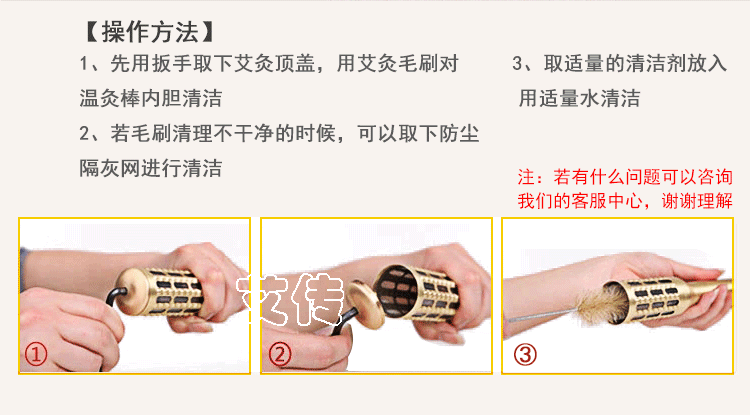 【操作方法】

1、先用扳手取下艾灸顶盖，用艾灸毛刷对温灸棒内胆清洁

2、若毛刷清理不干净的时候，可以取下防尘隔灰网进行清洁

3、取适量的清洁剂放入用适量水清洁

注：若有什么问题可以咨询我们的客服中心，谢谢理解

①

艾传

②

③